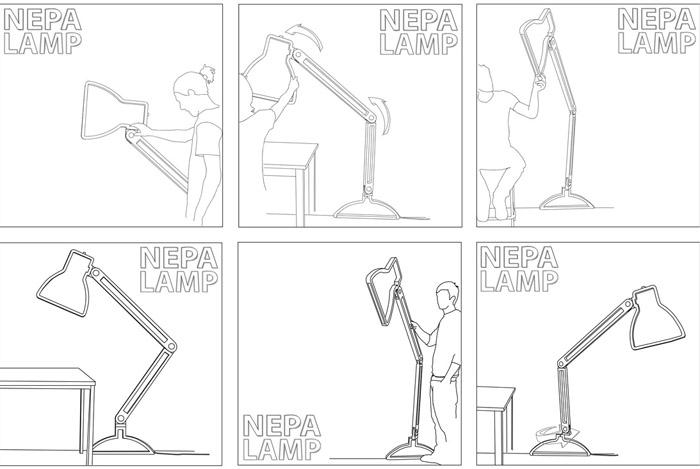 NEPA LAMP

NEPA LAMP

NEPA LAMP

NEPA LAMP

NEPA LAMP

NEPA LAMP