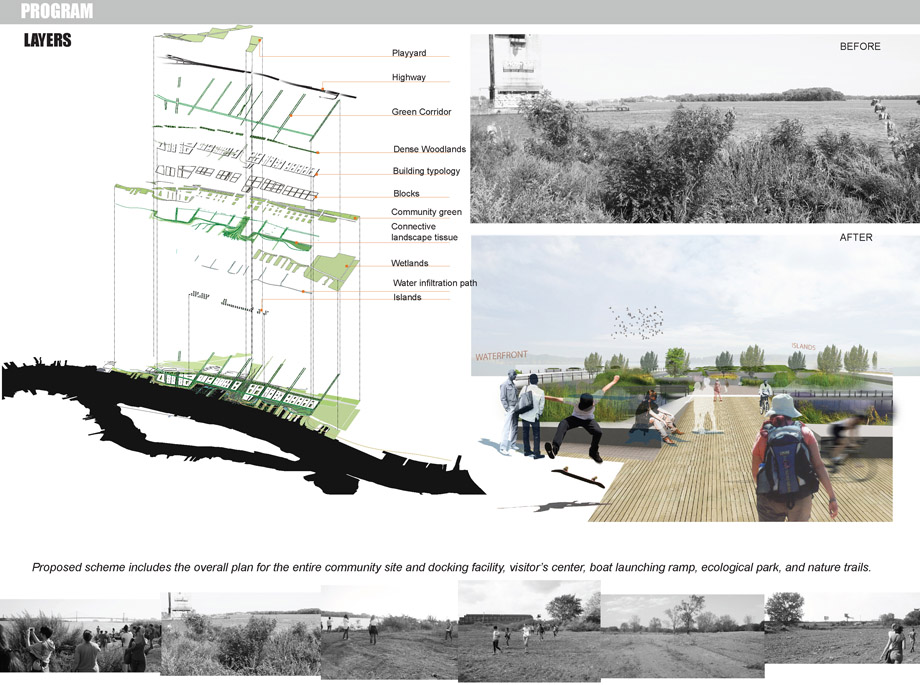 PROGRAM

LAYERS

Playyard

Highway

Green Corridor

Dense Woodlands

Building typology

Blocks

Community green

Connective landscape tissue

Wetlands

Water infiltration path

Islands

BEFORE

AFTER

WATERFRONT

ISLANDS

Proposed scheme includes the overall plan for the entire community site and docking facility, visitor's center, boat launching ramp, ecological park, and nature trails.