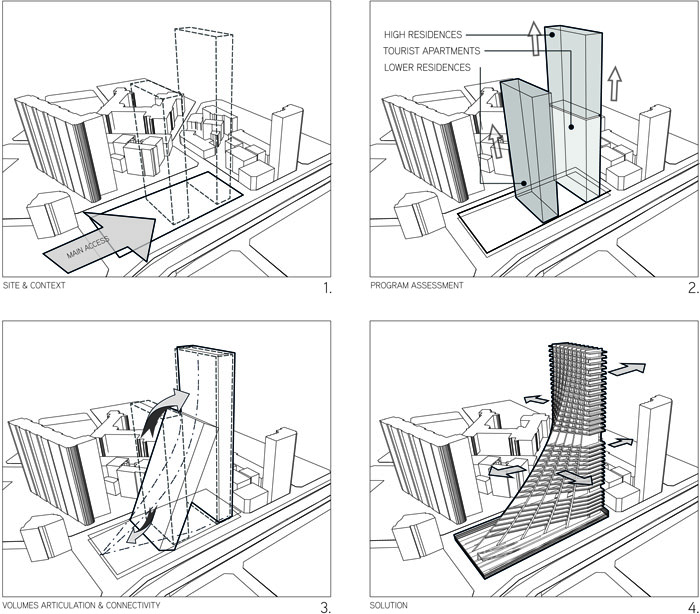 MAIN ACCESS

SITE & CONTEXT

1.

HIGH RESIDENCES

TOURIST APARTMENTS

LOWER RESIDENCES

PROGRAM ASSESSMENT

2.

VOLUMES ARTICULATION & CONNECTIVITY

3.

SOLUTION

4.