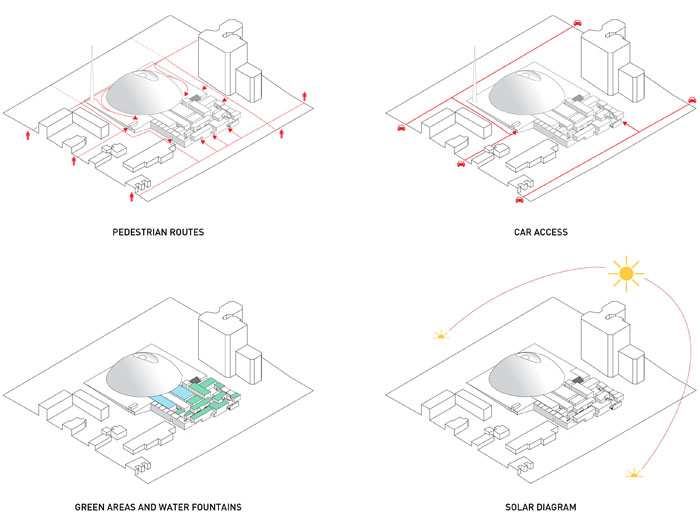 PEDESTRIAN ROUTES

CAR ACCESS

GREEN AREAS AND WATER FOUNTAINS

SOLAR DIAGRAM