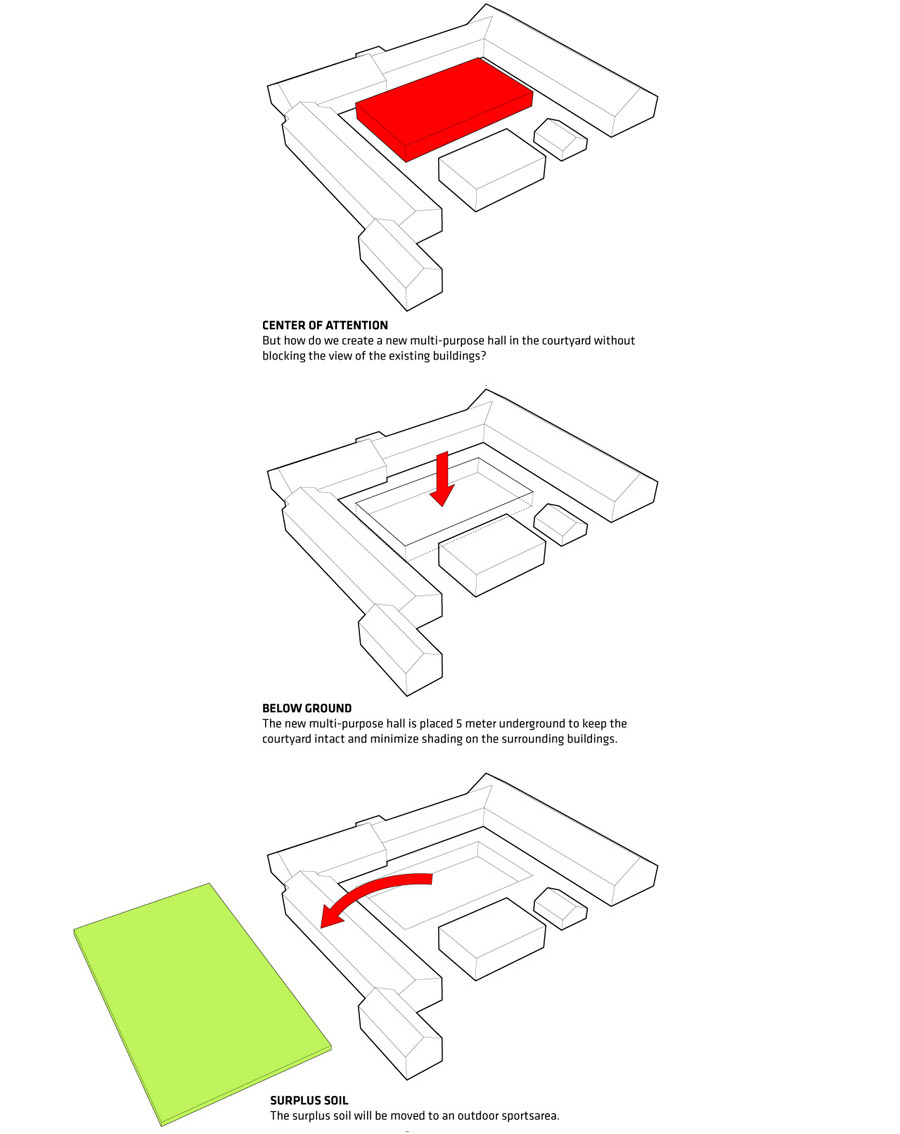 CENTER OF ATTENTION
But how do we create a new multi-purpose hall in the courtyard without blocking the view of the existing buildings?

BELOW GROUND
The new multi-purpose hall is placed 5 meter underground to keep the courtyard intact and minimize shading on the surrounding buildings.

SURPLUS SOIL
The surplus soil will be moved to an outdoor sportsarea.