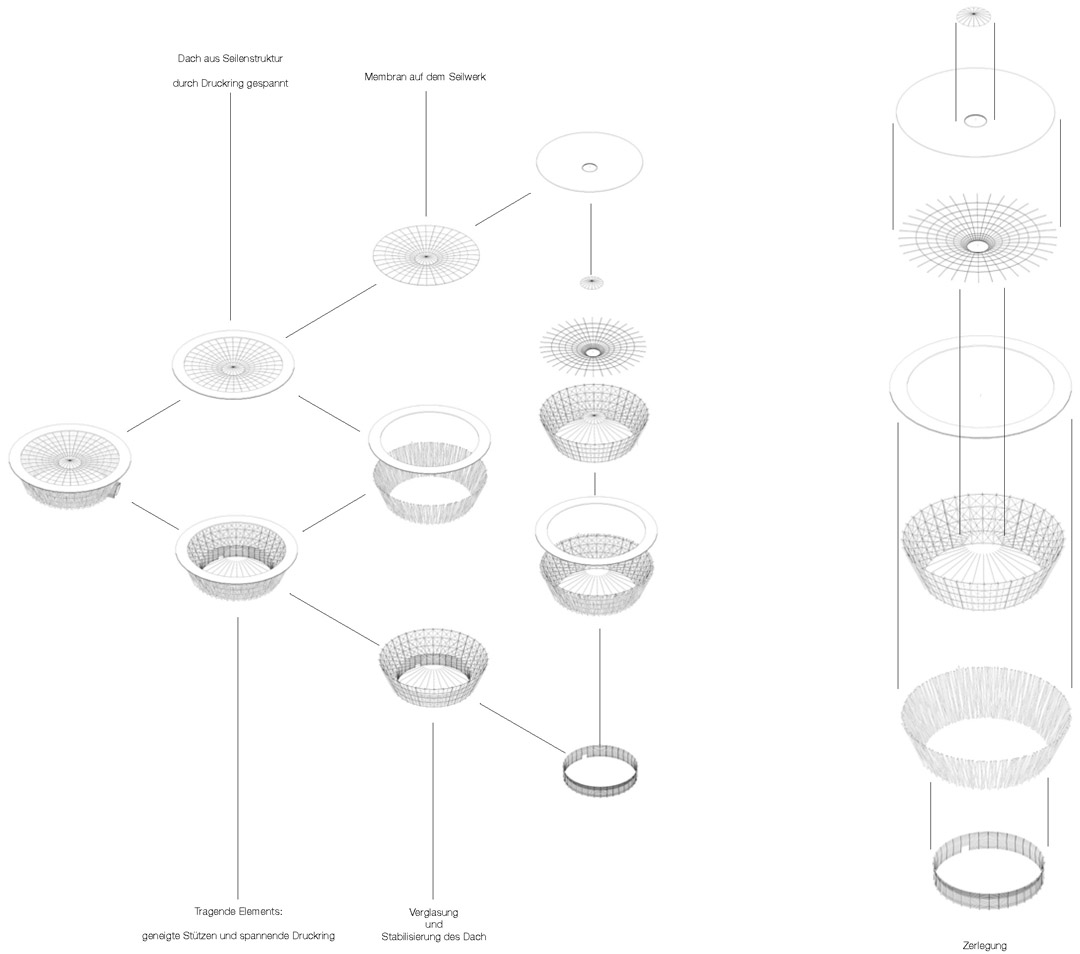 Dach aus Seilenstruktur

durch Druckring gespannt

Membran auf dem Seilwerk

Tragende Elements:

geneigte Stützen und spannende Druckring

Verglasung
und
Stabilisierung des Dach

Zerlegung