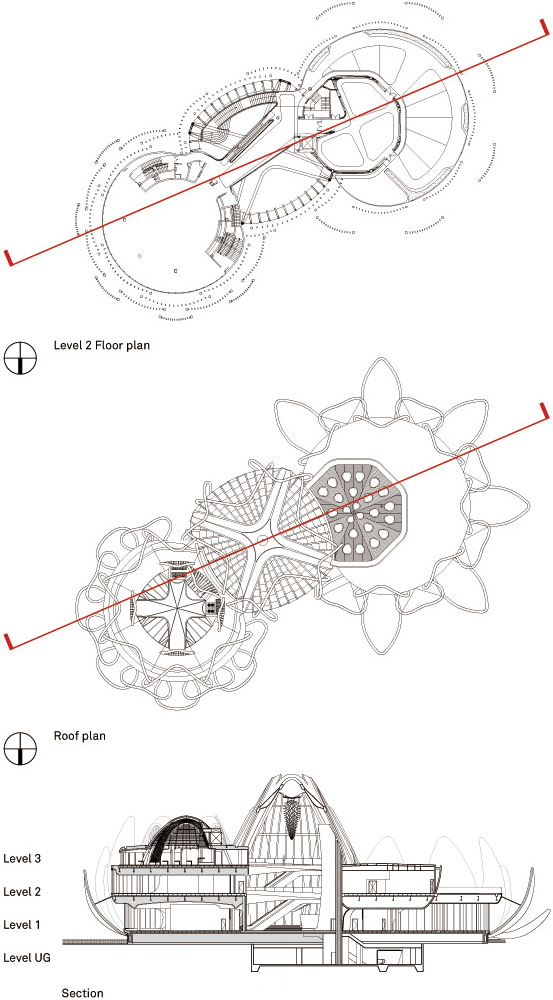 Level 2 Floor plan

Roof plan

Level 3

Level 2

Level 1

Level UG

Section