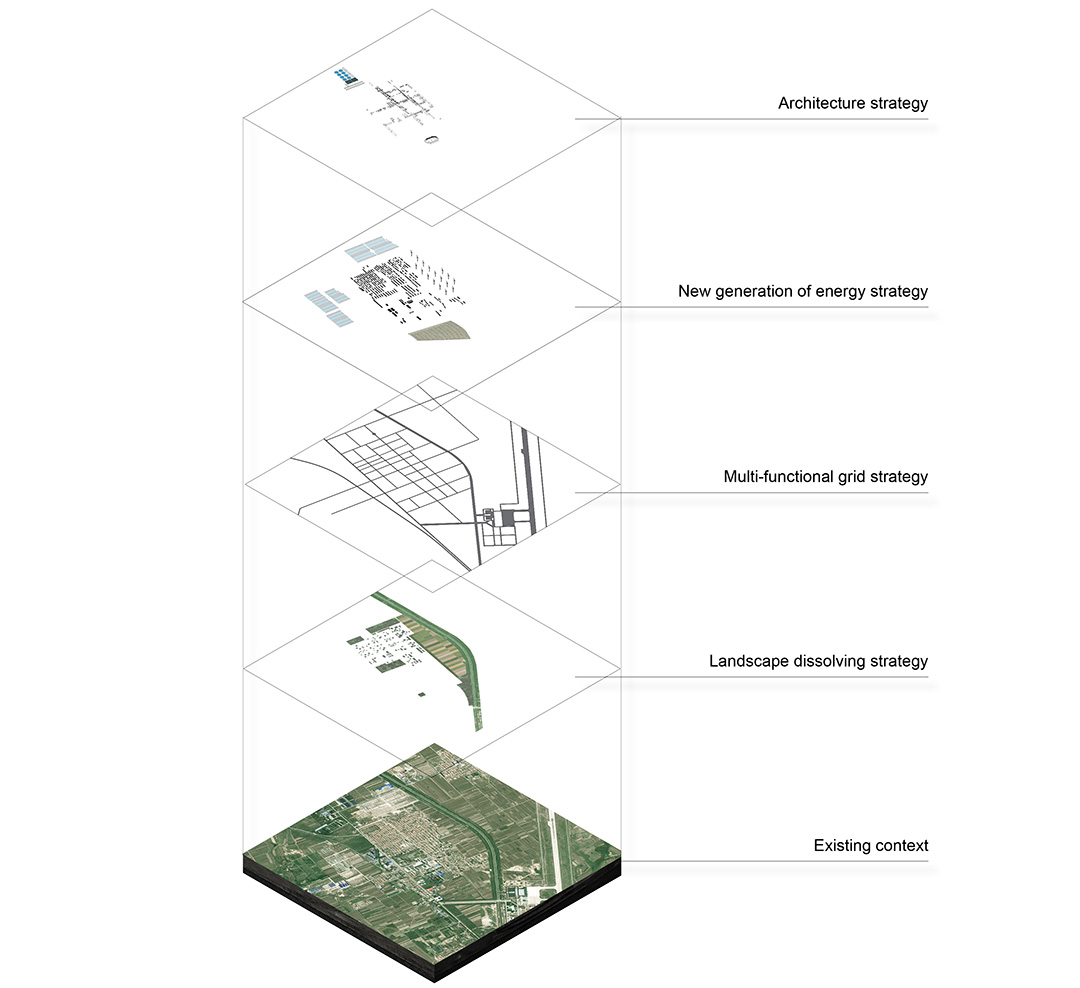 Architecture strategy

New generation of energy strategy

Multi-functional grid strategy

Landscape dissolving strategy

Existing context