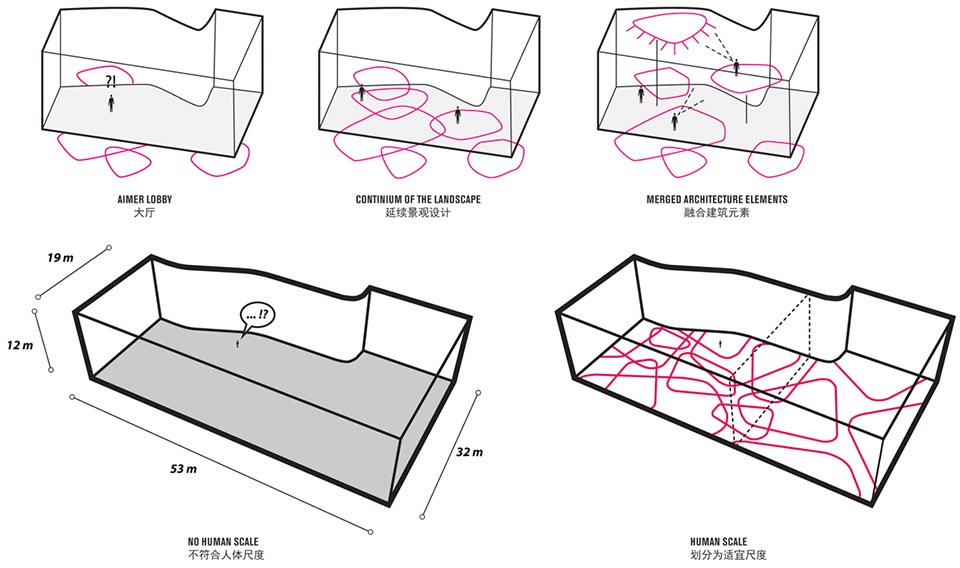 ?!

AIMER LOBBY
大厅

CONTINIUM OF THE LANDSCAPE
延续景观设计

MERGED ARCHITECTURE ELEMENTS
融合建筑元素

19 m

12 m

...!?

53 m

32 m

NO HUMAN SCALE
不符合人体尺度

HUMAN SCALE
划分为适宜尺度