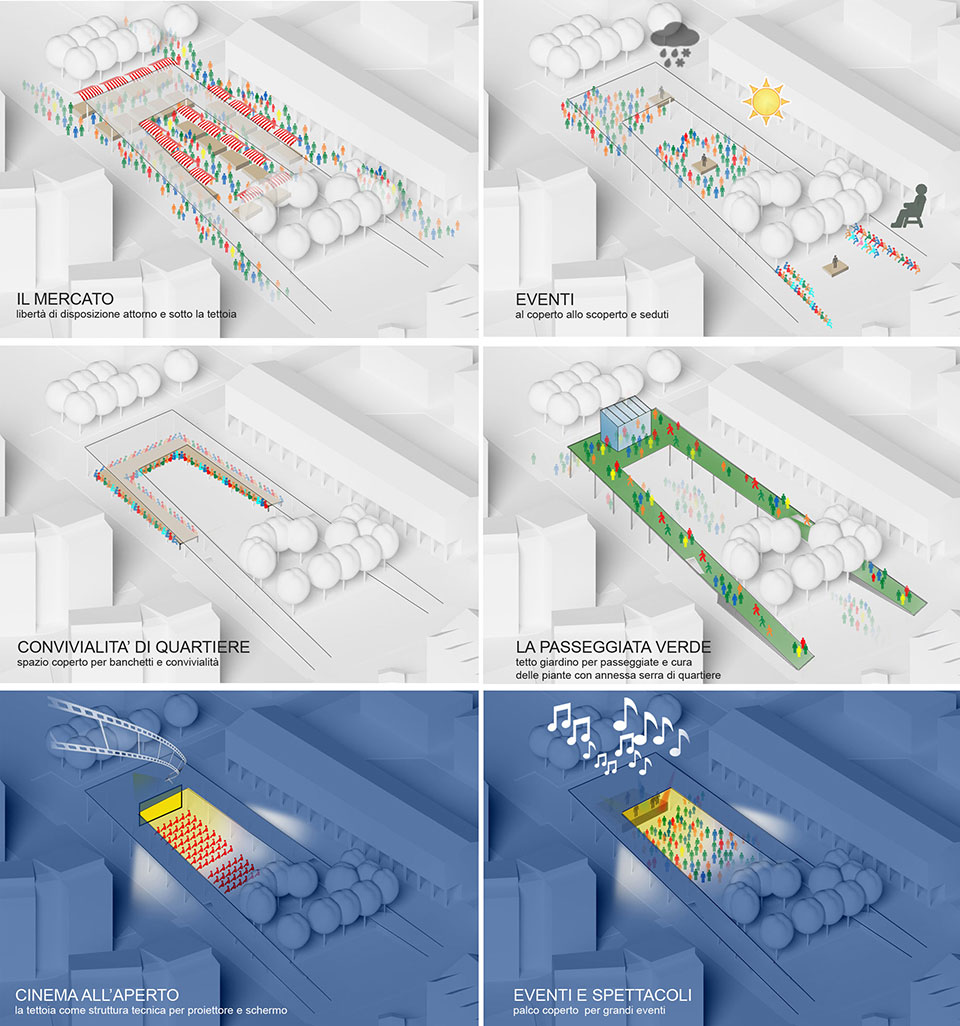 IL MERCATO
libertà di disposizione attorno e sotto la tettoia

EVENTI
al coperto allo scoperto e seduti

CONVIVIALITA' DI QUARTIERE
spazio coperto per banchetti e convivialità

LA PASSEGGIATA VERDE
tetto giardino per passeggiate e cura delle piante con annessa serra di quartiere

CINEMA ALL'APERTO
la tettoia come struttura tecnica per proiettore e schermo

EVENTI E SPETTACOLI
palco coperto per grandi eventi