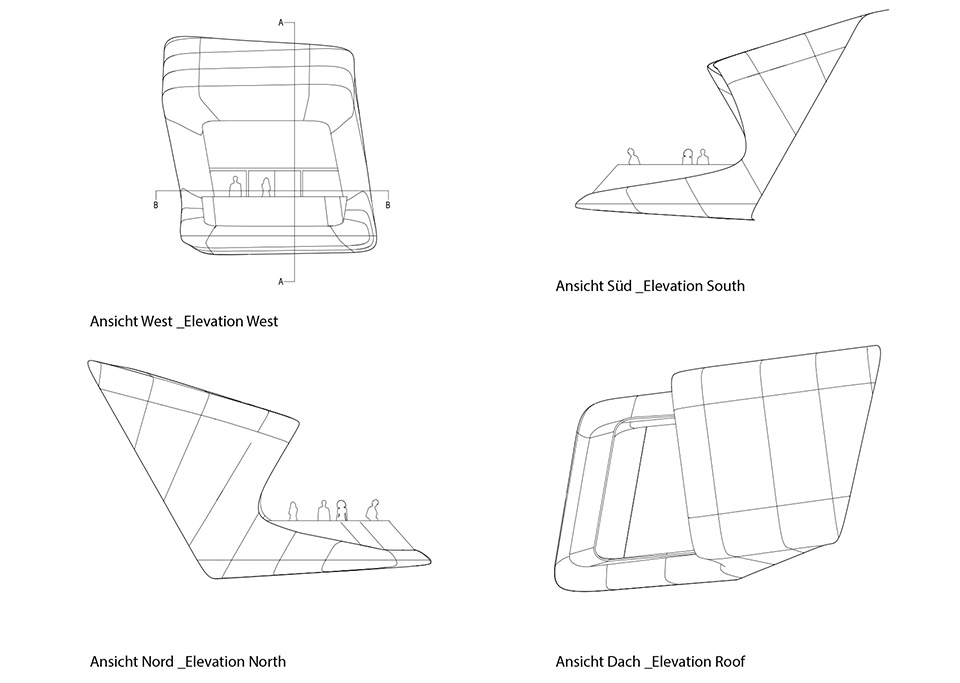 A

B

B

A

Ansicht West _Elevation West

Ansicht Süd _Elevation South

Ansicht Nord _Elevation North

Ansicht Dach _Elevation Roof