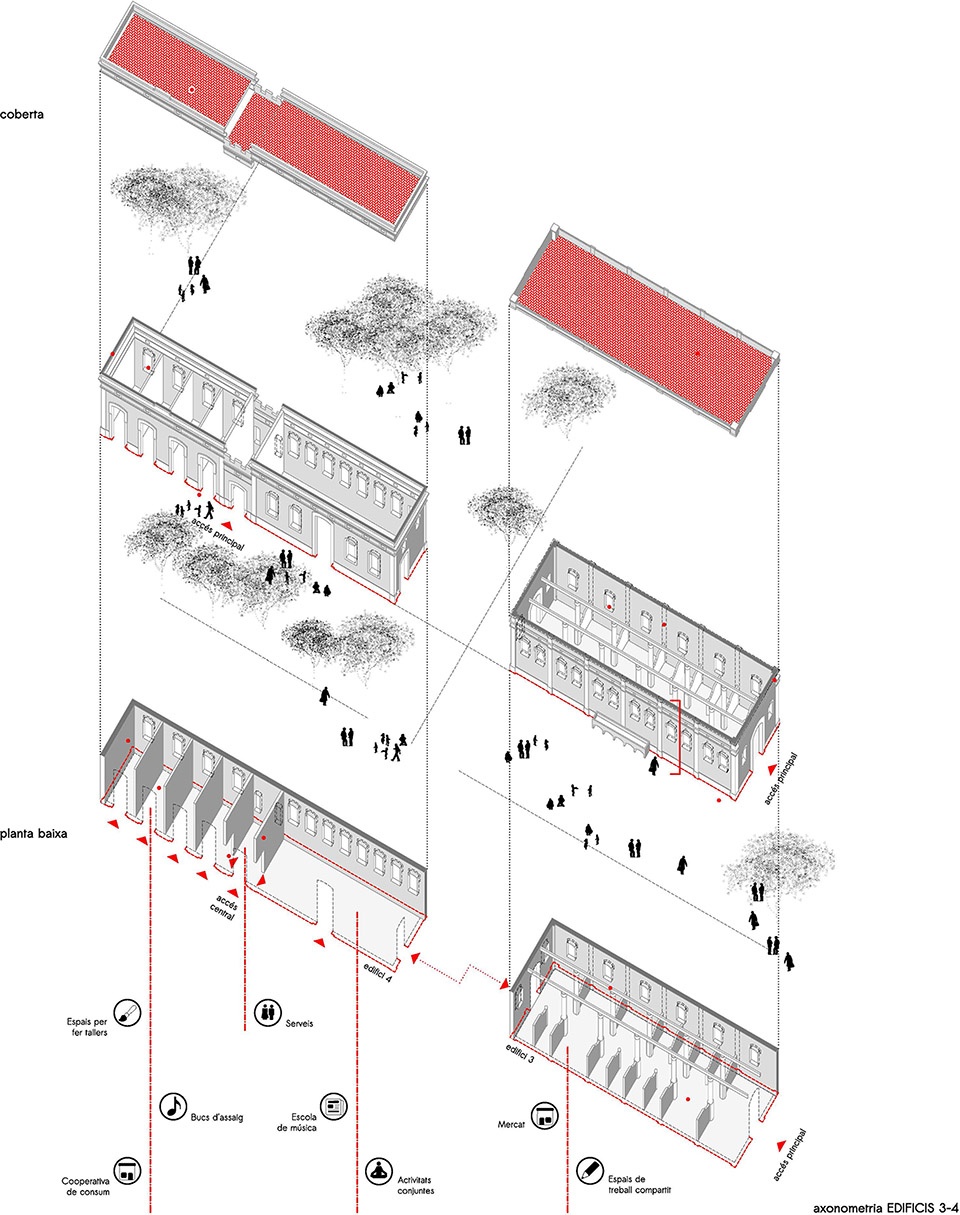 coberta

accés principal

accés principal

planta baixa

accés central

edifici 4

edifici 3

Espais per fer tallers

Serveis

Bucs d'assaig

Escola de música

Mercat

Cooperativa de consum

Activitats conjuntes

Espais de treball compartit

accés principal

axonometria EDIFICIS 3-4