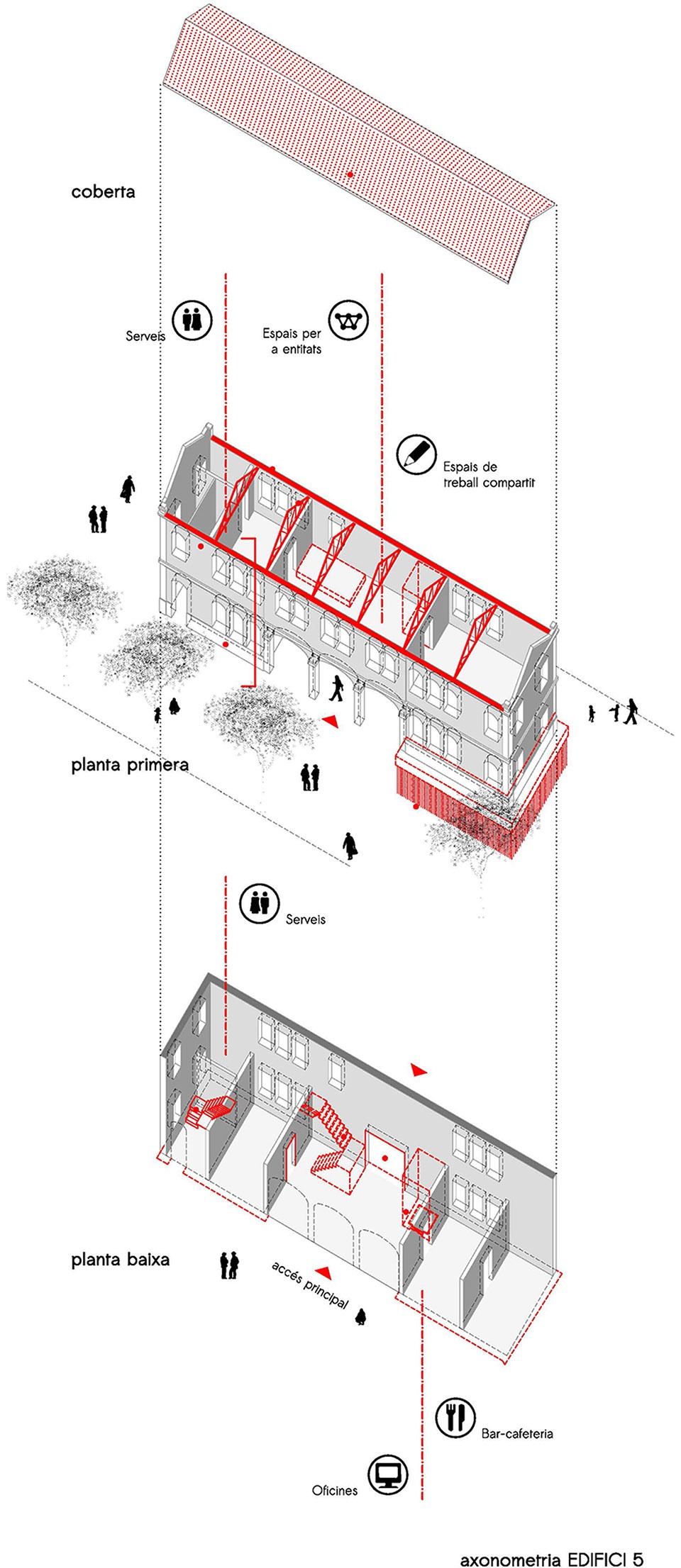 coberta

Serveis

Espais per a entitats

Espais de treball compartit

planta primera

Serveis

planta baixa

accés principal

Bar-cafeteria

Oficines

axonometria EDIFICI 5