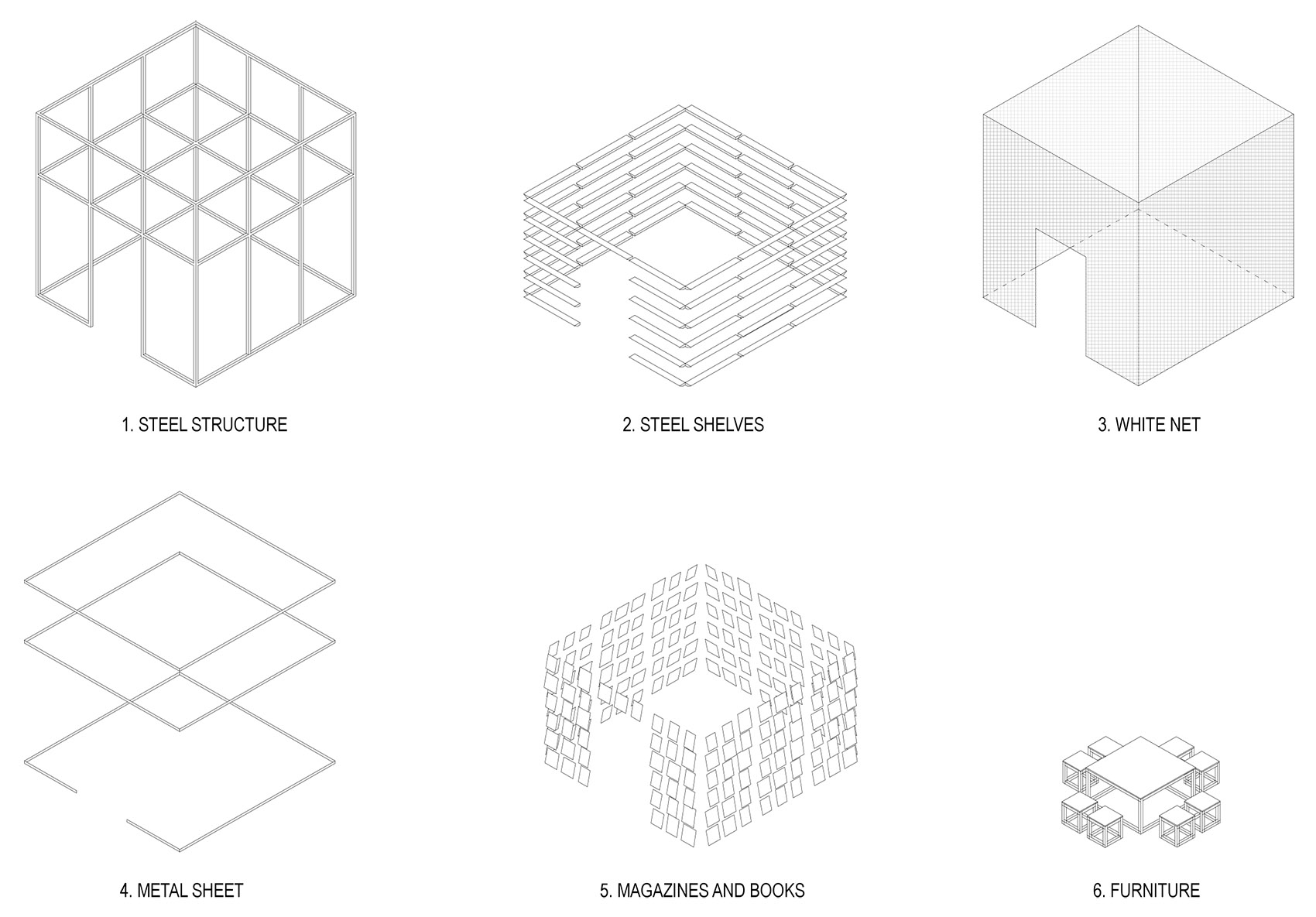 1. STEEL STRUCTURE

2. STEEL SHELVES

3. WHITE NET

4. METAL SHEET

5. MAGAZINES AND BOOKS

6. FURNITURE