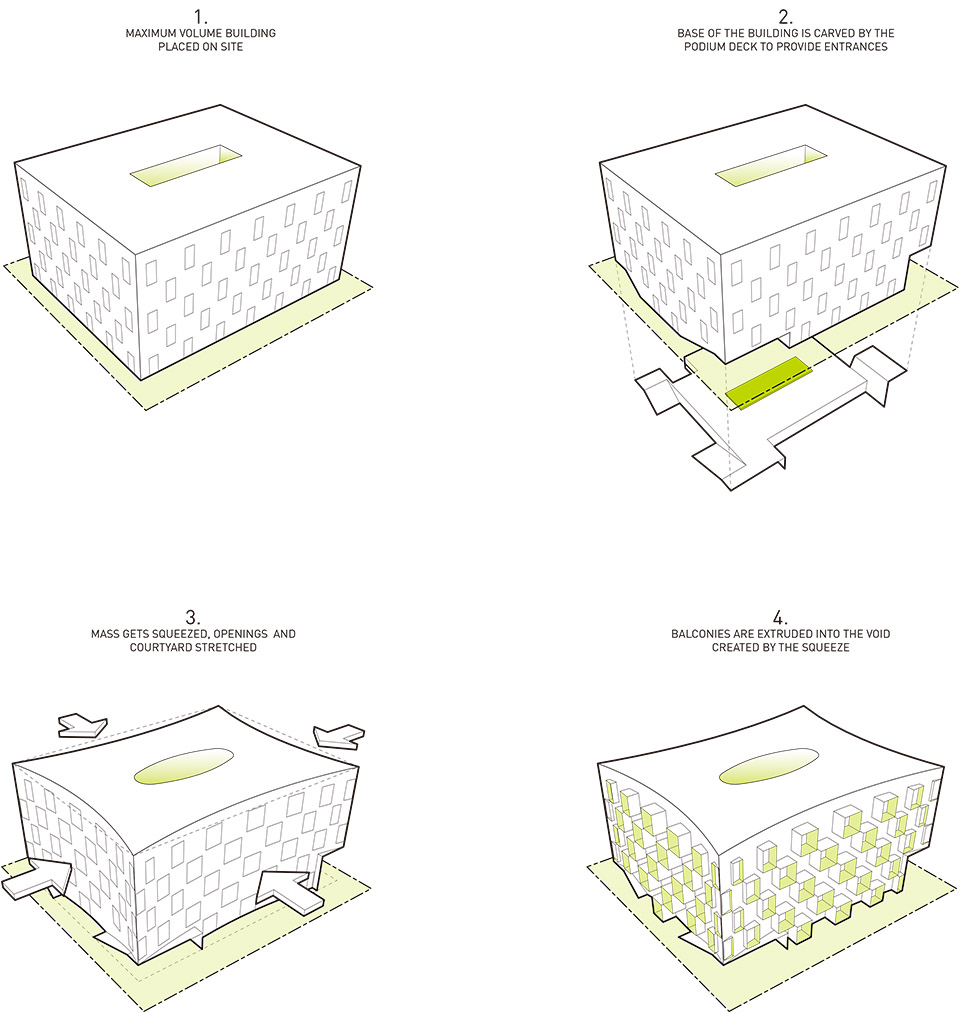 1.
MAXIMUM VOLUME BUILDING PLACED ON SITE

2.
BASE OF THE BUILDING IS CARVED BY THE PODIUM DECK TO PROVIDE ENTRANCES

3.
MASS GETS SQUEEZED, OPENINGS AND COURTYARD STRETCHED

4.
BALCONIES ARE EXTRUDED INTO THE VOID CREATED BY THE SQUEEZE