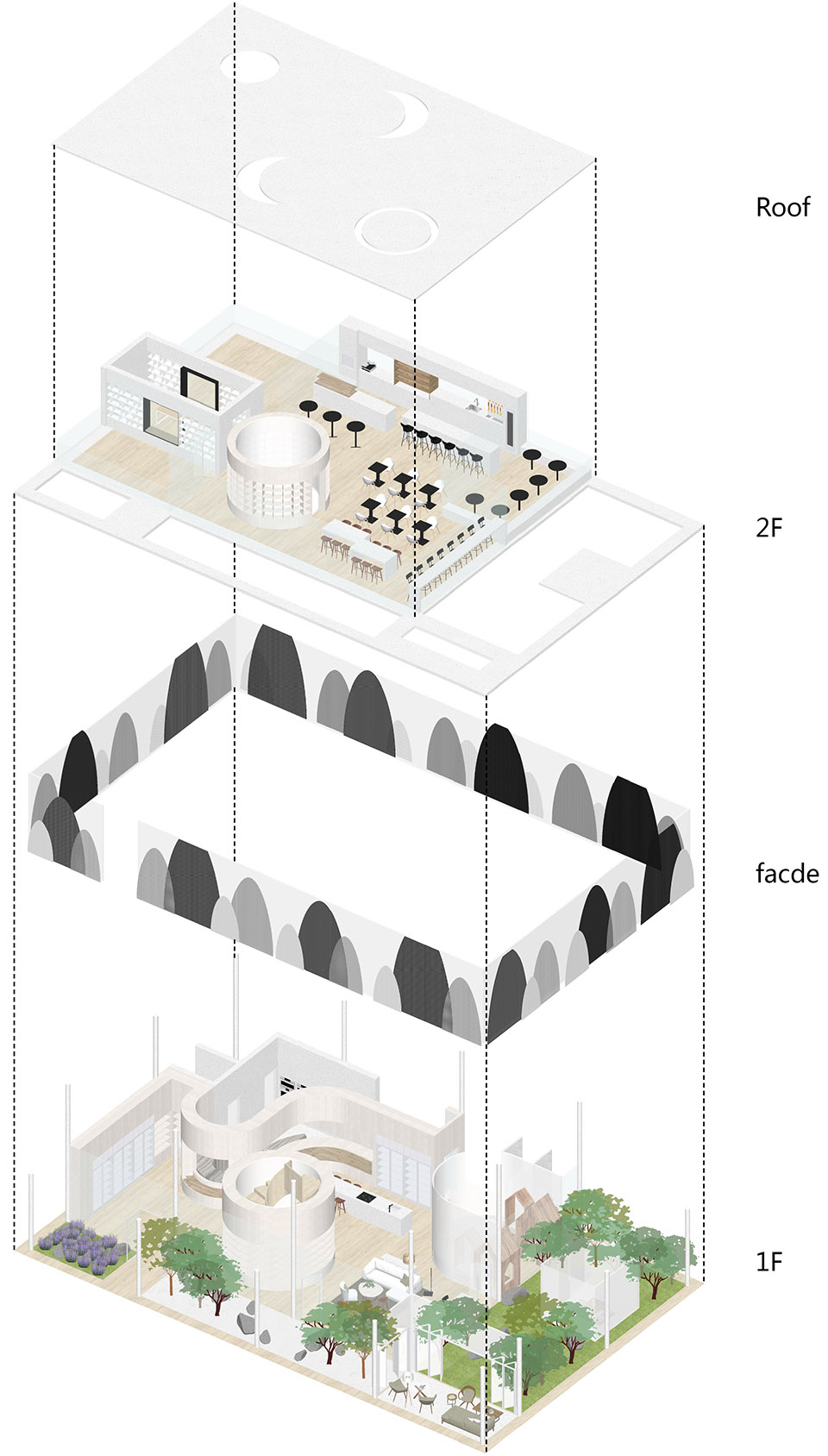 Roof

2F

facde

1F