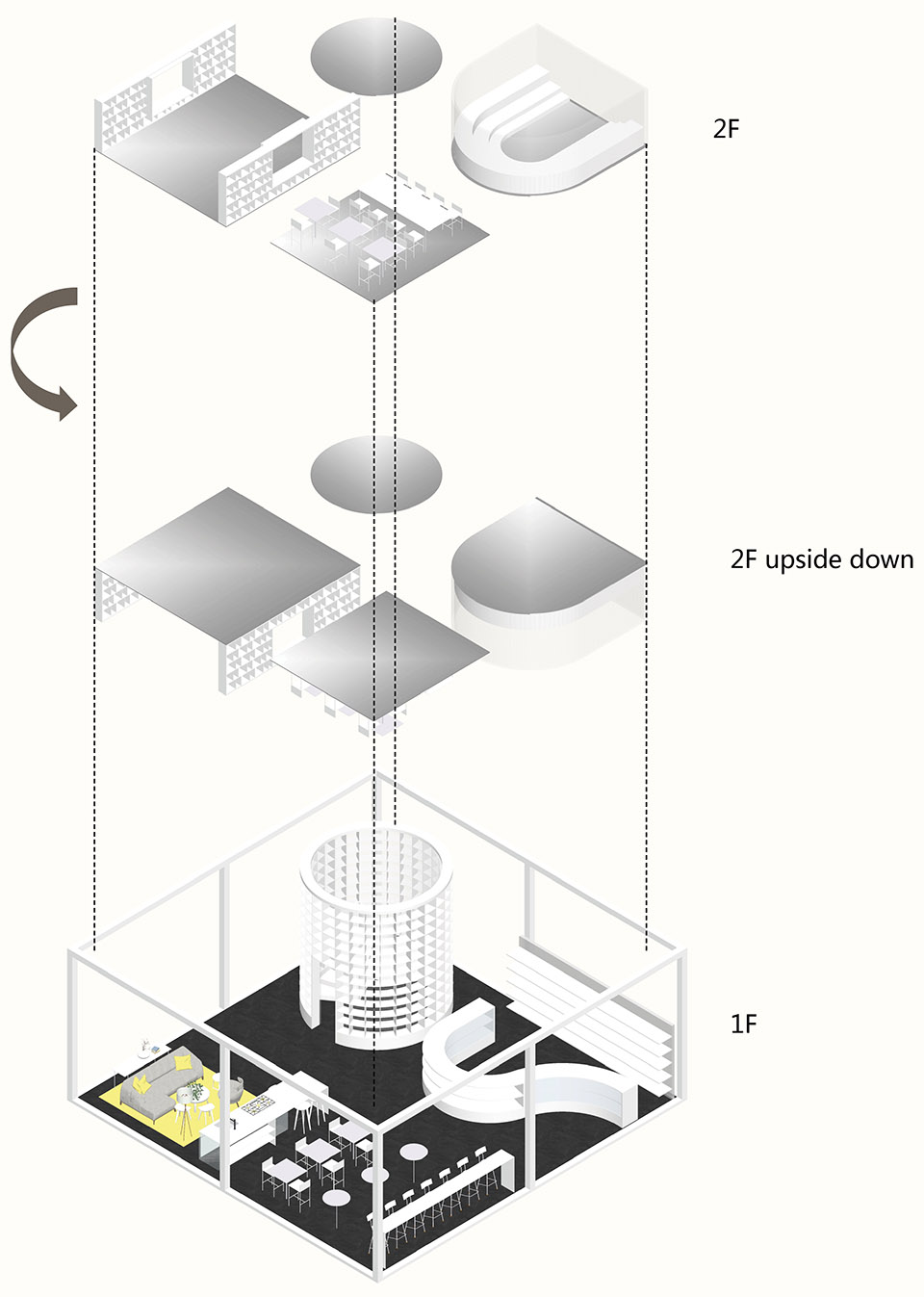 2F

2F upside down

1F