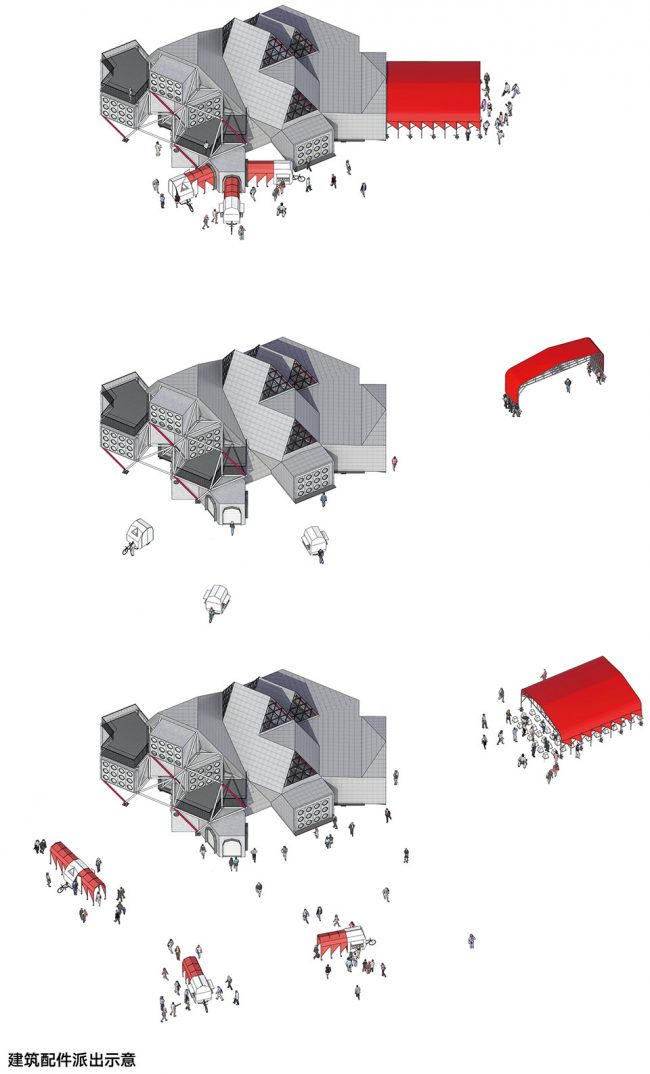 建筑配件派出示意