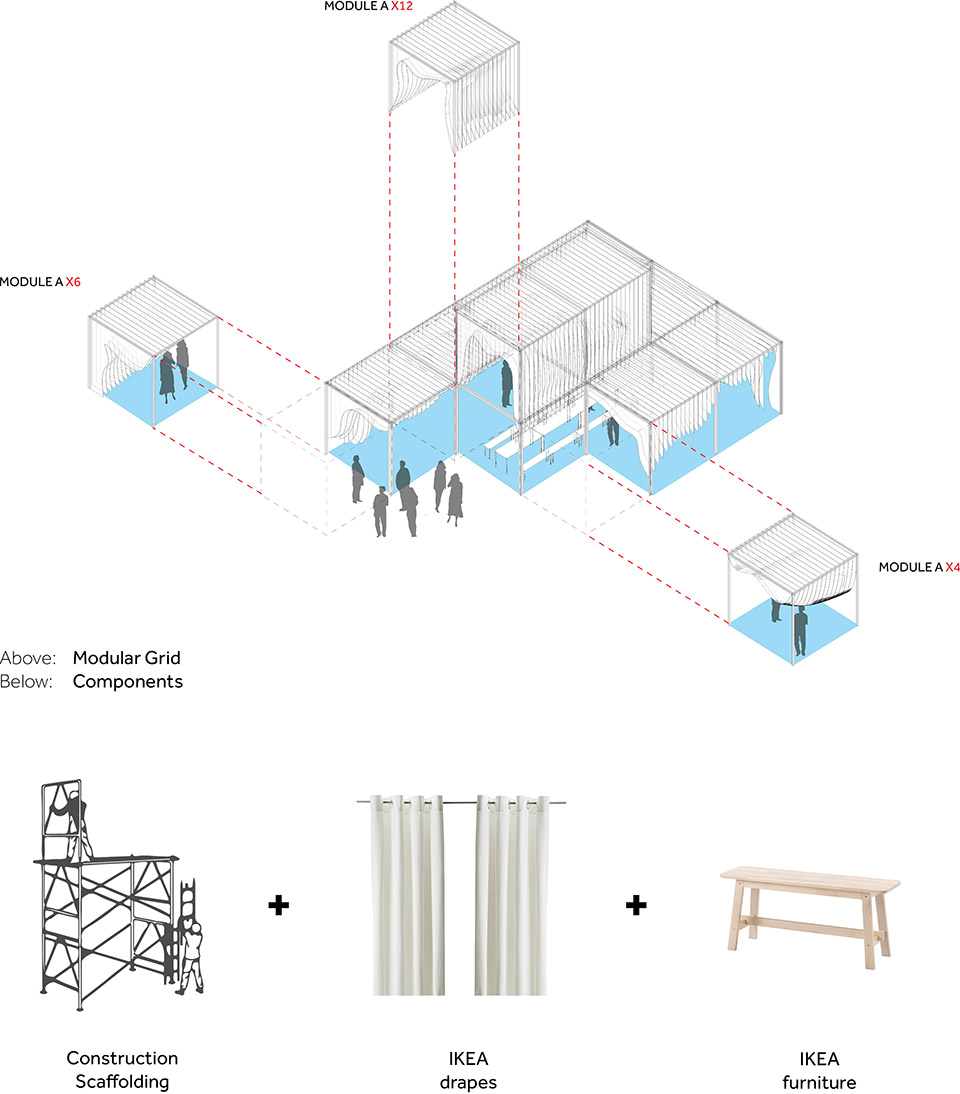 MODULE A X12

MODULE A X6

MODULE A X4

Above: Modular Grid
Below: Components

Construction Scaffolding

+

IKEA drapes

+

IKEA furniture