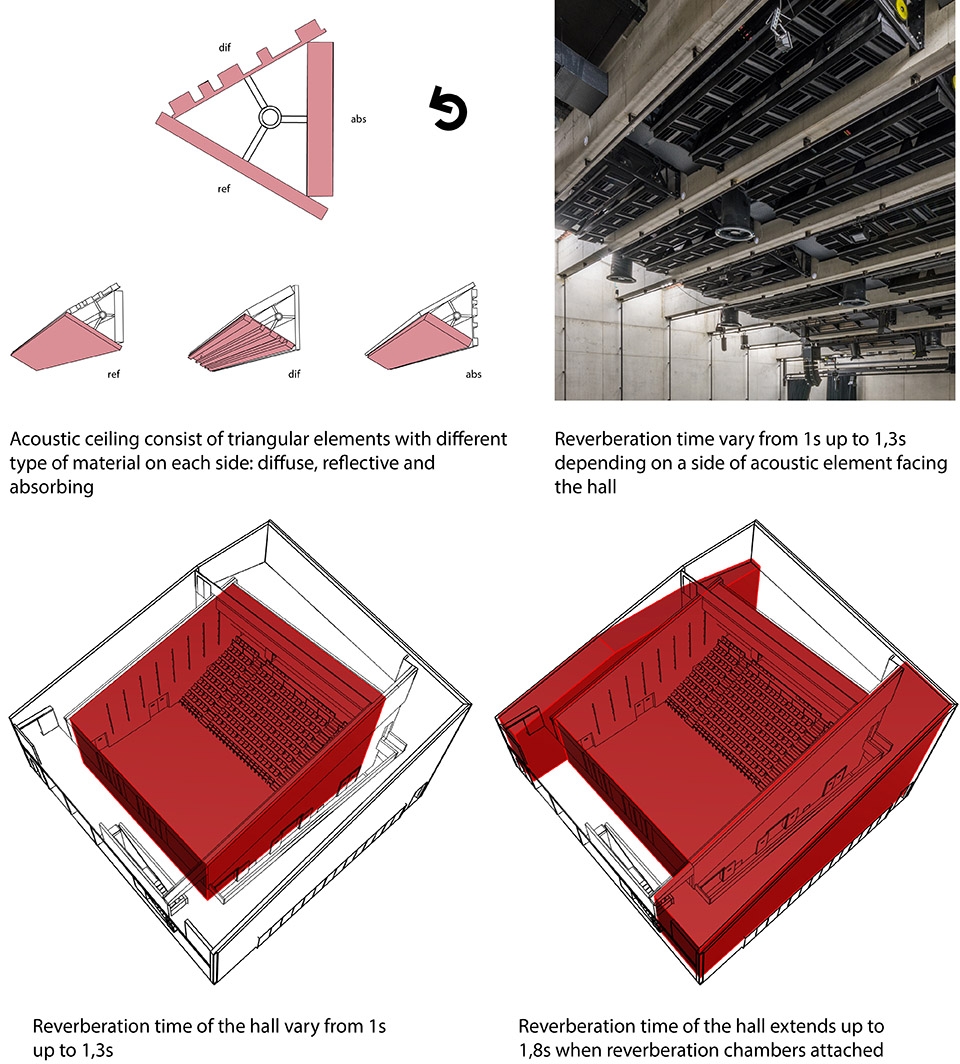 dif

abs

ref

ref

dif

abs

Acoustic ceiling consist of triangular elements with different type of material on each side: diffuse, reflective and absorbing

Reverberation time vary from 1s up to 1,3s depending on a side of acoustic element facing the hall

Reverberation time of the hall vary from 1s up to 1,3s

Reverberation time of the hall extends up to 1,8s when reverberation chambers attached