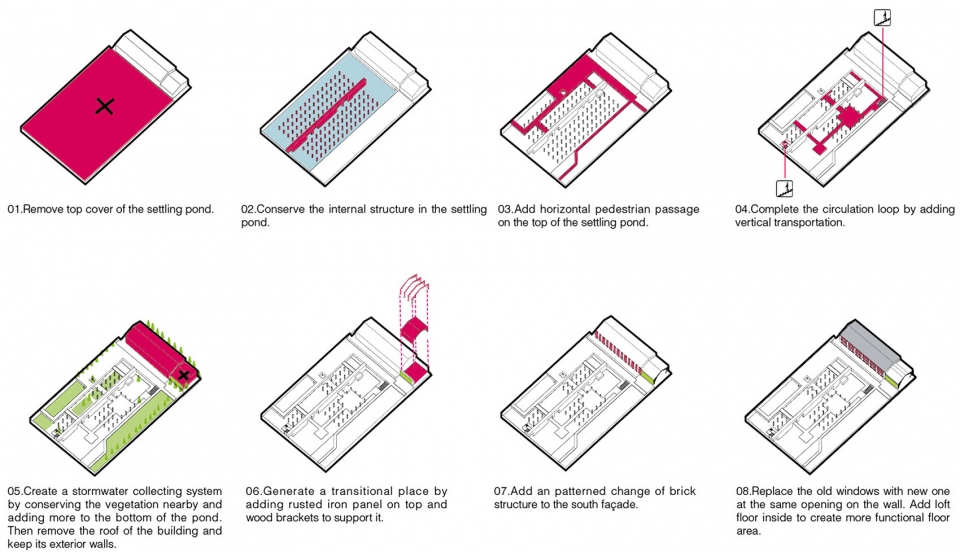 01.Remove top cover of the settling pond.

02.Conserve the internal structure in the settling pond.

03.Add horizontal pedestrian passage on the top of the settling pond.

04.Complete the circulation loop by adding vertical transportation.

05.Create a stormwater collecting system by conserving the vegetation nearby and adding more to the bottom of the pond. Then remove the roof of the building and keep its exterior walls.

06.Generate a transitional place by adding rusted iron panel on top and wood brackets to support it.

07.Add an patterned change of brick structure to the south façade.

08.Replace the old windows with new one at the same opening on the wall. Add loft floor inside to create more functional floor area.