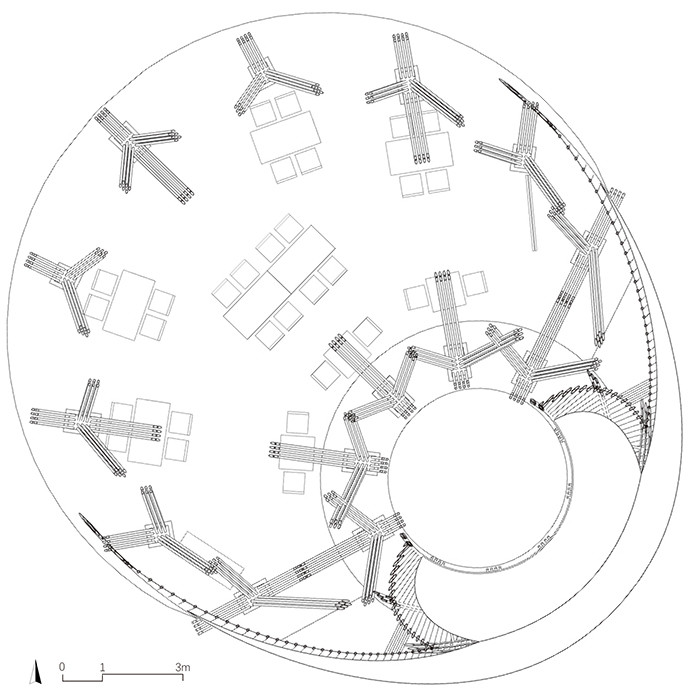 0 1 3m