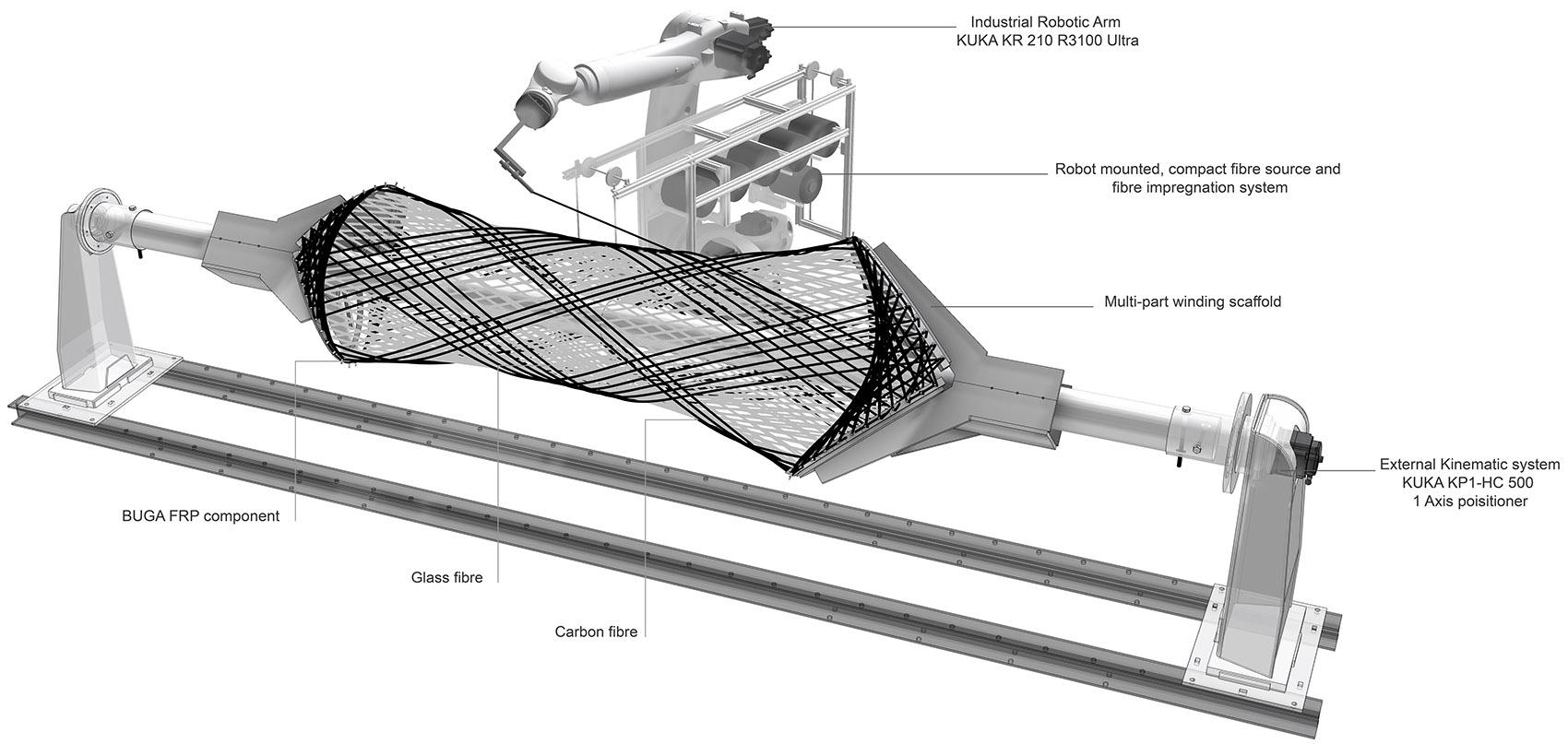 Industrial Robotic Arm
KUKA KR 210 R3100 Ultra

Robot mounted, compact fibre source and fibre impregnation system

Multi-part winding scaffold

External Kinematic system
KUKA KP1-HC 500
1 Axis poisitioner

BUGA FRP component

Glass fibre

Carbon fibre