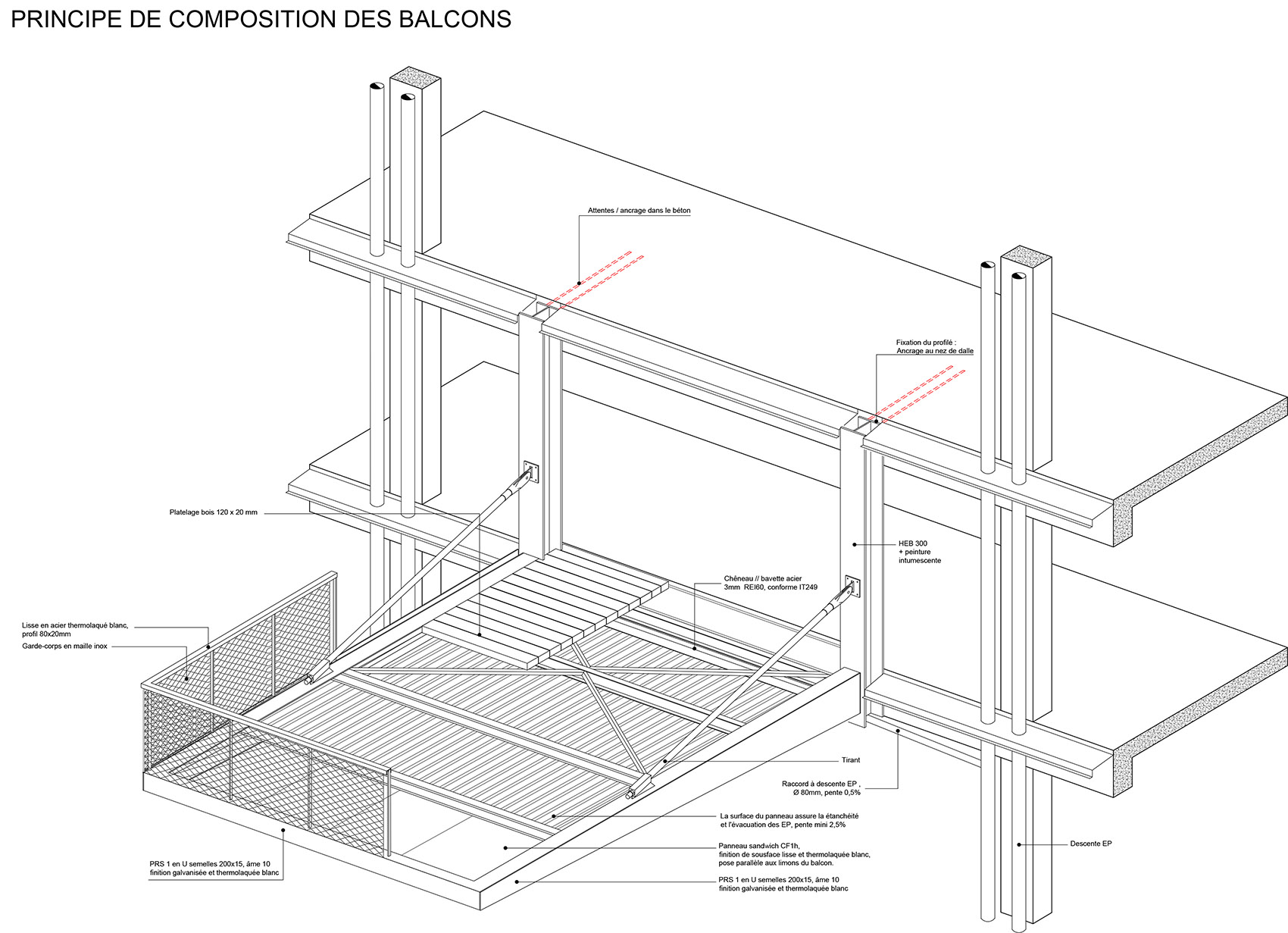 PRINCIPE DE COMPOSITION DES BALCONS

Attentes / ancrage dans le béton

Fixation du profilé :
Ancrage au nez de dalle

Platelage bois 120 x 20 mm

HEB 300
+ peinture
intumescente

Chêneau // bavette acier
3mm REI60, conforme IT249

Lisse en acier thermolaqué blanc,
profil 80x20mm

Garde-corps en maille inox

Tirant

Raccord à descente EP ,
Ø 80mm, pente 0,5%

La surface du panneau assure la étanchéité
et l'évacuation des EP, pente mini 2,5%

Panneau sandwich CF1h,
finition de sousface lisse et thermolaquée blanc,
pose parallèle aux limons du balcon.

Descente EP

PRS 1 en U semelles 200x15, âme 10
finition galvanisée et thermolaquée blanc

PRS 1 en U semelles 200x15, âme 10
finition galvanisée et thermolaquée blanc