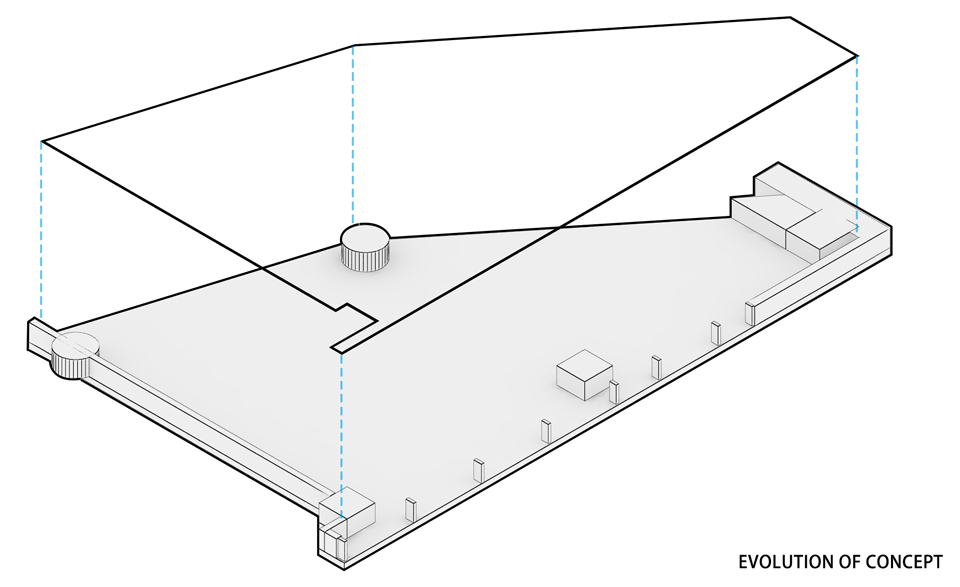 EVOLUTION OF CONCEPT