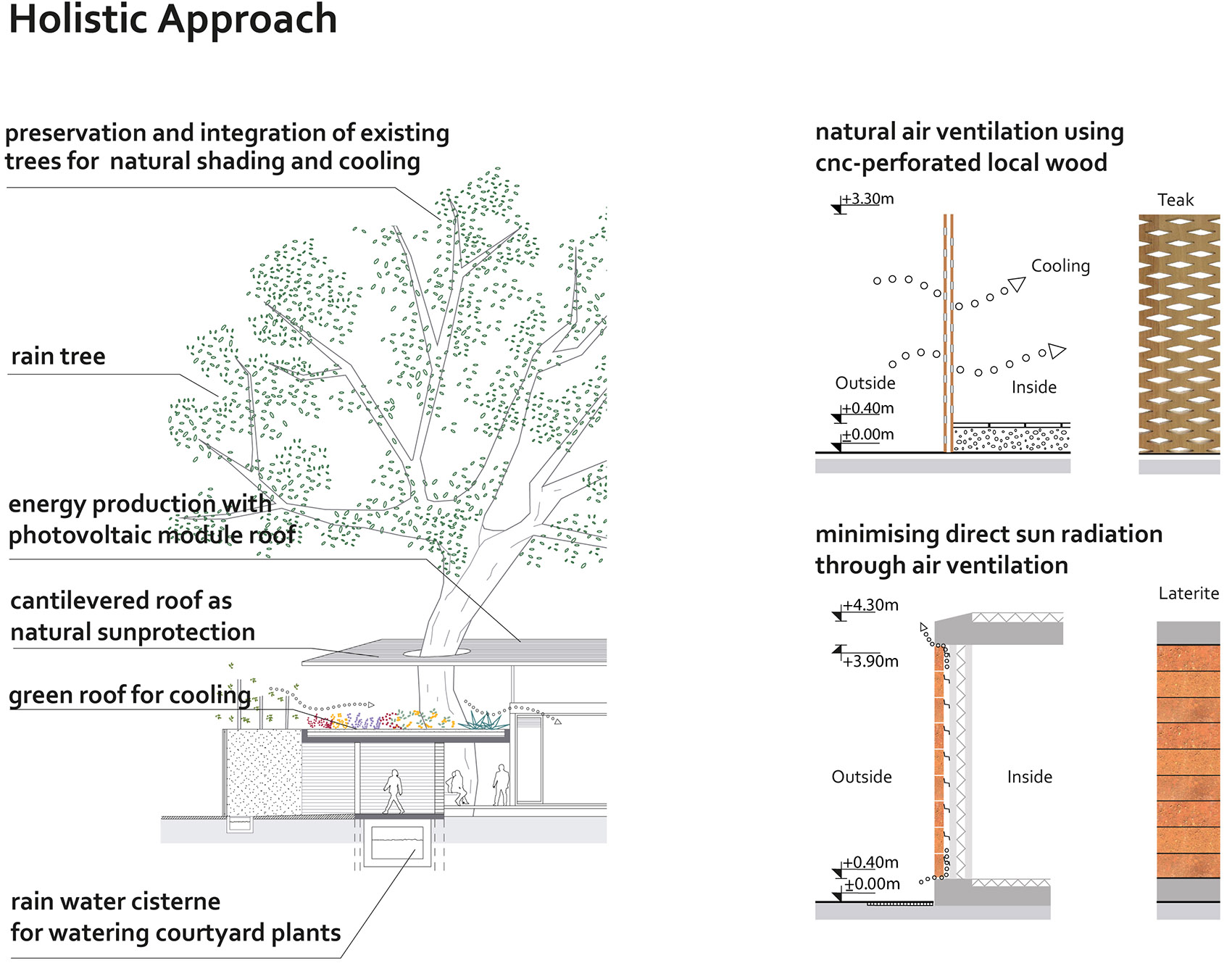 Holistic Approach

preservation and integration of existing trees for natural shading and cooling

rain tree

energy production with photovoltaic module roof

cantilevered roof as natural sunprotection

green roof for cooling

rain water cisterne for watering courtyard plants

natural air ventilation using cnc-perforated local wood

+3.30m

Teak

Cooling

Outside

Inside

+0.40m

±0.00m

minimising direct sun radiation through air ventilation

+4.30m

Laterite

+3.90m

Outside

Inside

+0.40m

±0.00m