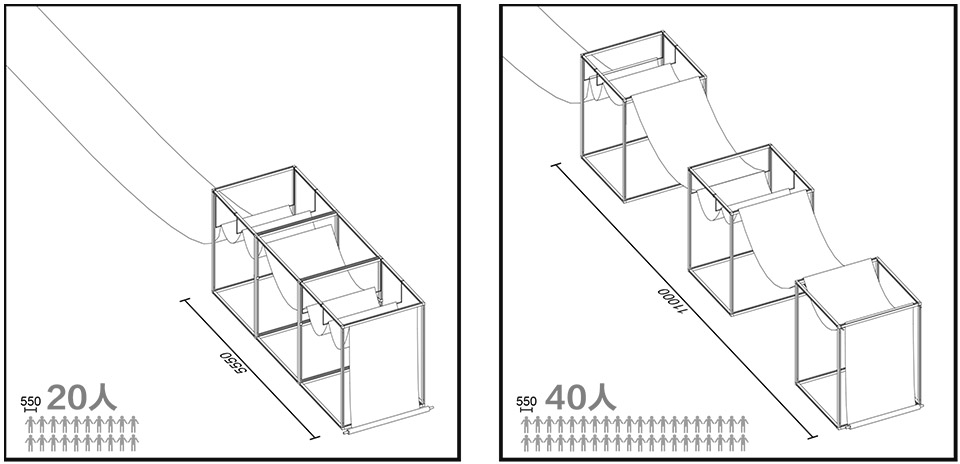 5550

550
20人

11000

550
40人