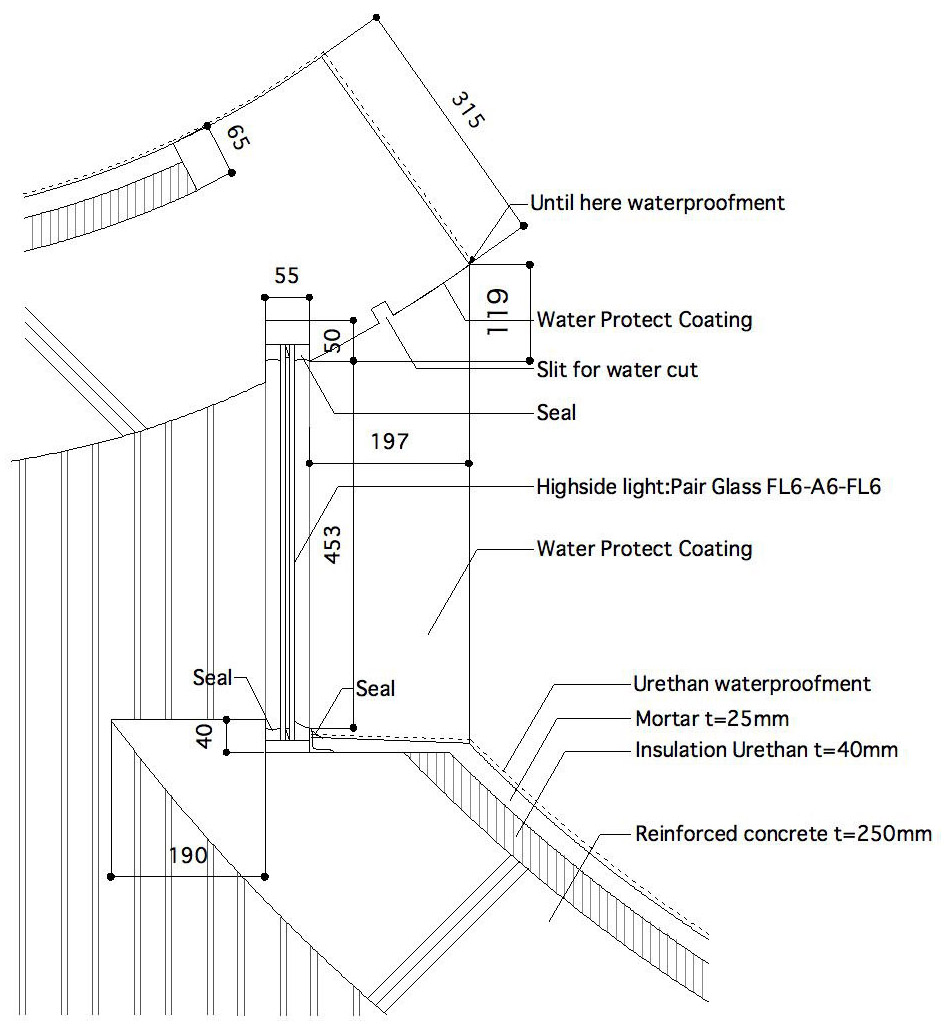 315

65

Until here waterproofment

55

119

Water Protect Coating

50

Slit for water cut

Seal

197

Highside light:Pair Glass FL6-A6-FL6

453

Water Protect Coating

Seal

Seal

Urethan waterproofment

40

Mortar t=25mm

Insulation Urethan t=40mm

Reinforced concrete t=250mm

190