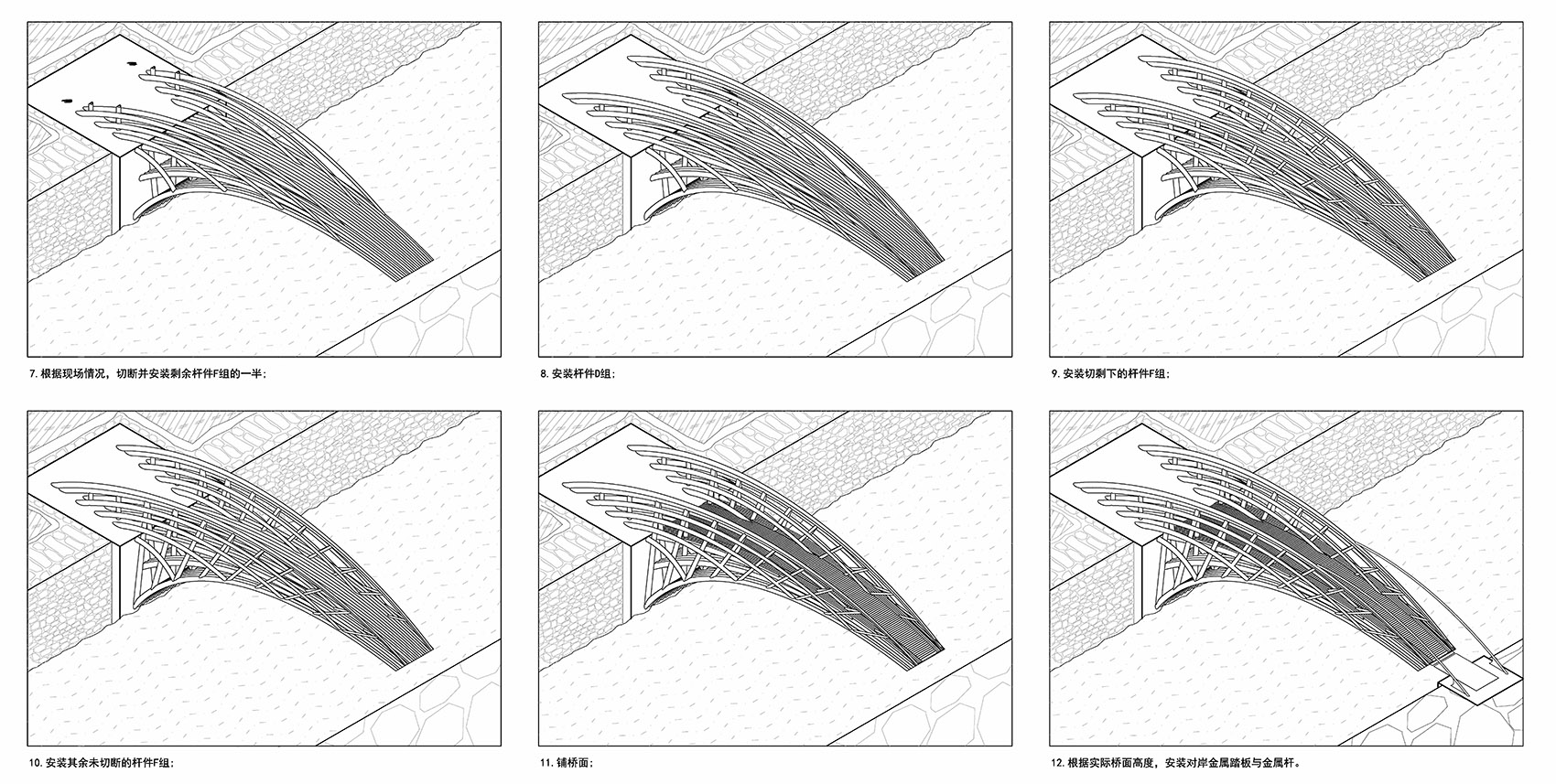 7. 根据现场情况，切断并安装剩余杆件F组的一半；

8. 安装杆件D组；

9. 安装切剩下的杆件F组；

10. 安装其余未切断的杆件F组；

11. 铺桥面；

12. 根据实际桥面高度，安装对岸金属踏板与金属杆。