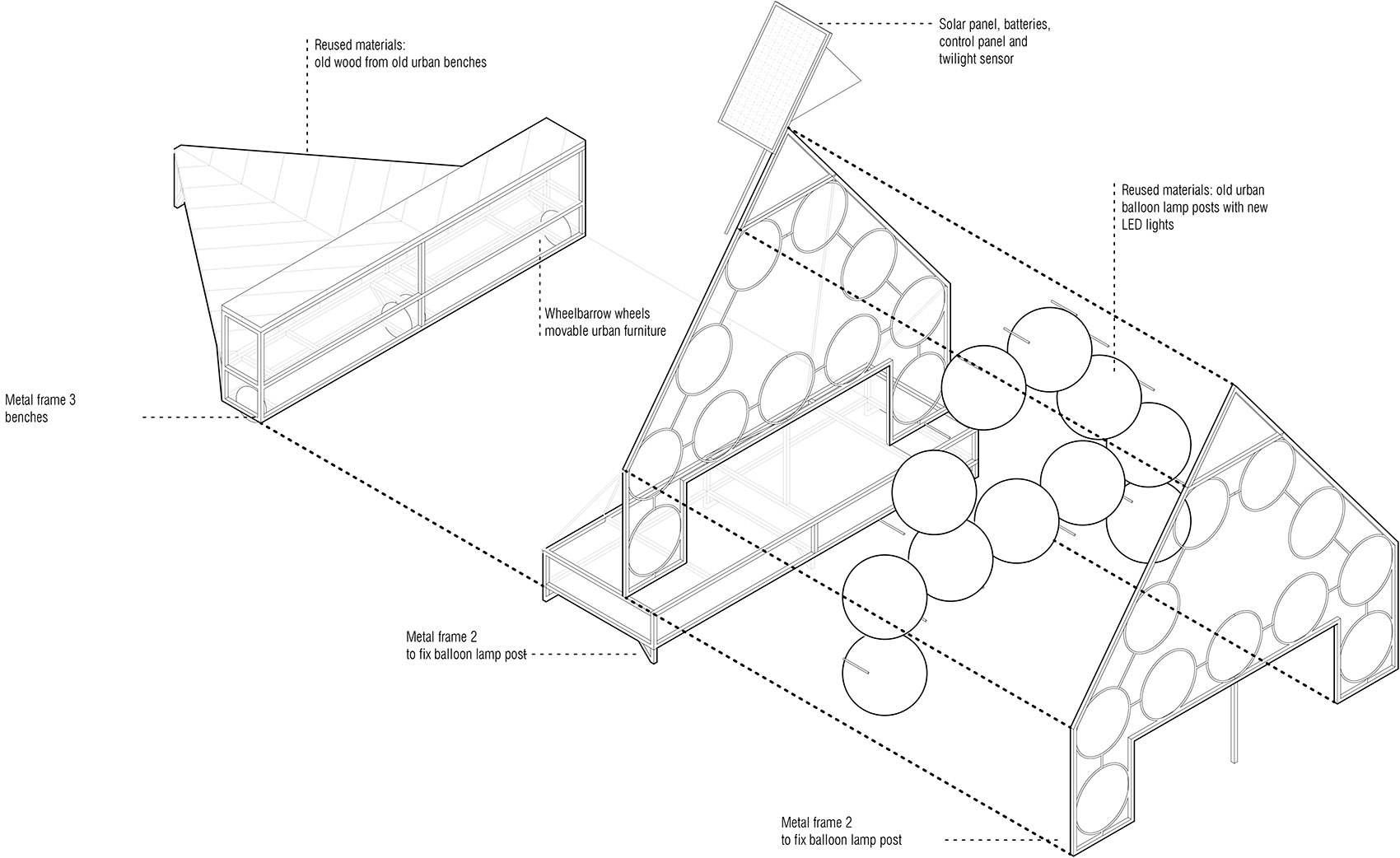 Reused materials:
old wood from old urban benches

Solar panel, batteries,
control panel and
twilight sensor

Reused materials: old urban
balloon lamp posts with new
LED lights

Wheelbarrow wheels
movable urban furniture

Metal frame 3
benches

Metal frame 2
to fix balloon lamp post

Metal frame 2
to fix balloon lamp post