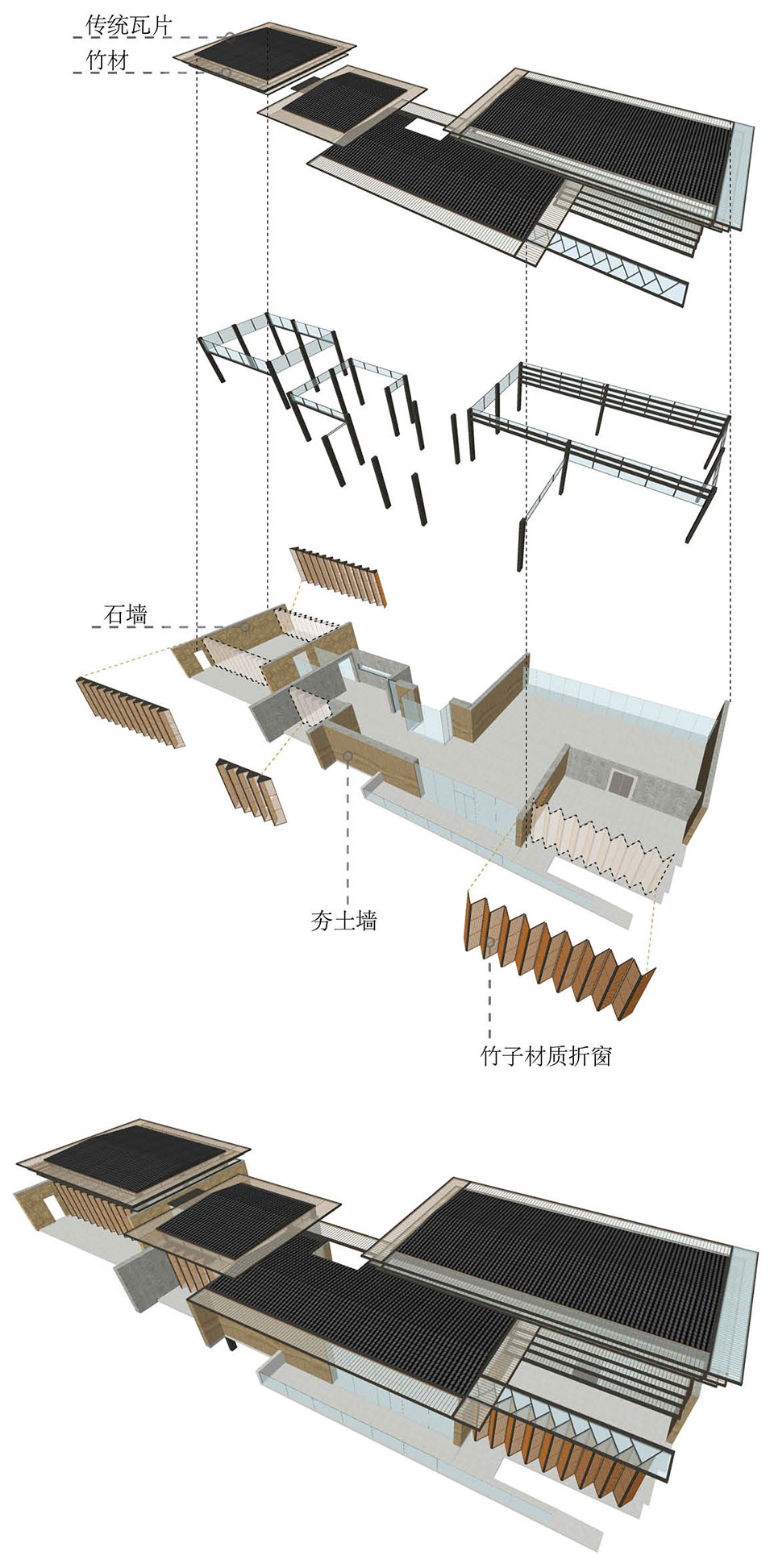 传统瓦片
竹材

石墙

夯土墙

竹子材质折窗