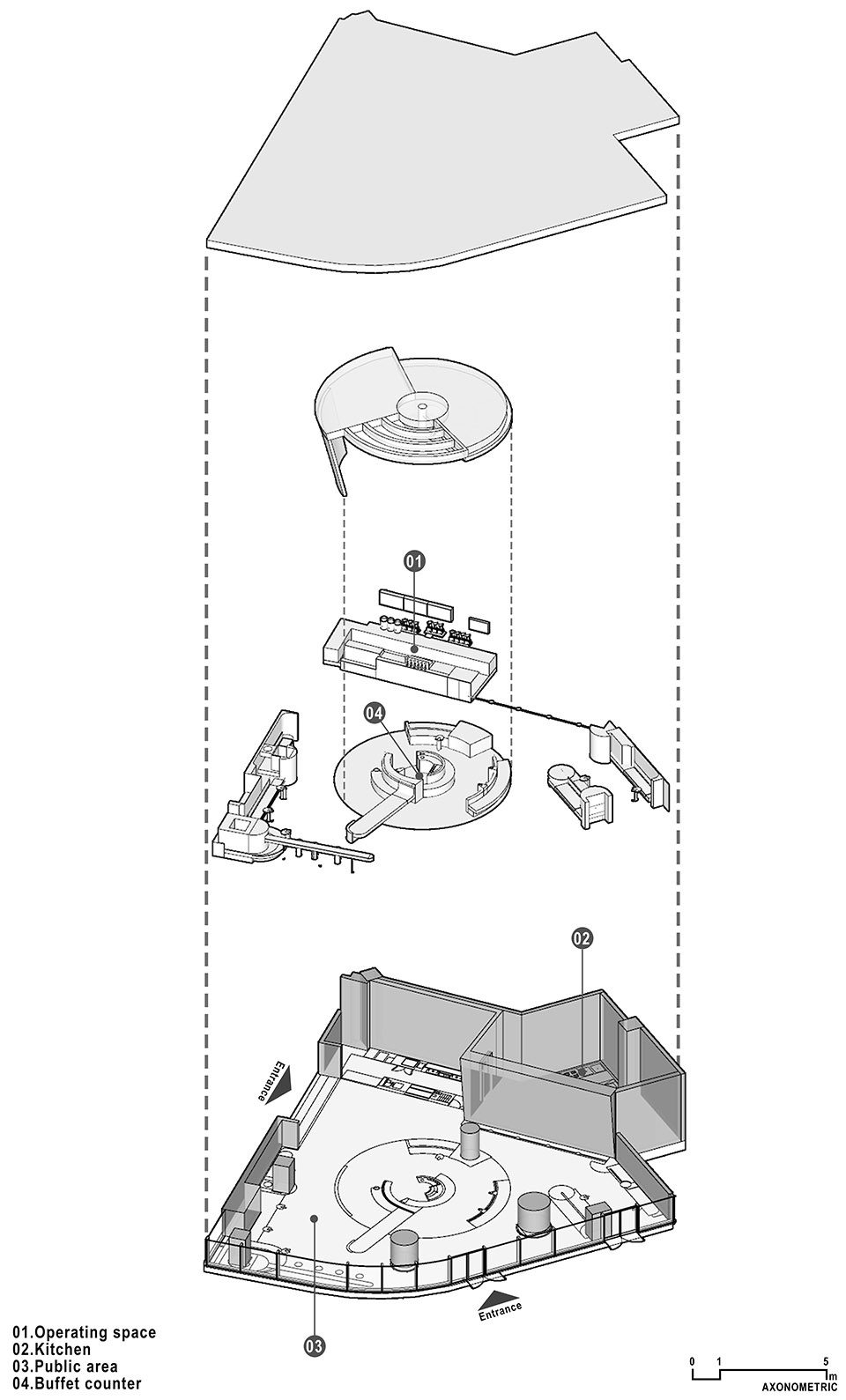 01

04

02

Entrance

Entrance

03

01.Operating space
02.Kitchen
03.Public area
04.Buffet counter

0 1 5 m
AXONOMETRIC