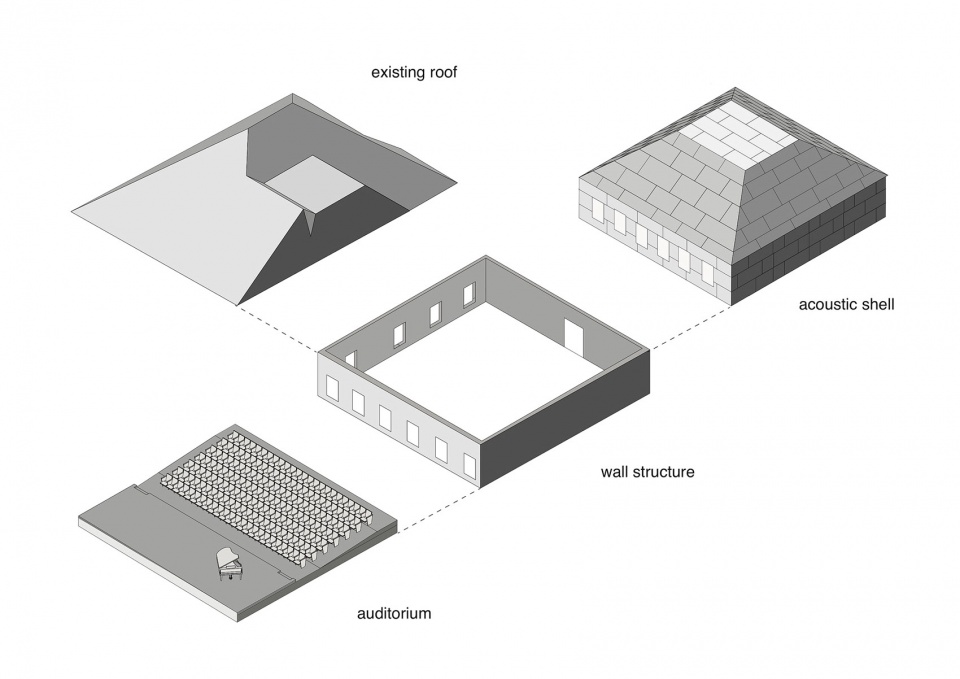 existing roof

acoustic shell

wall structure

auditorium