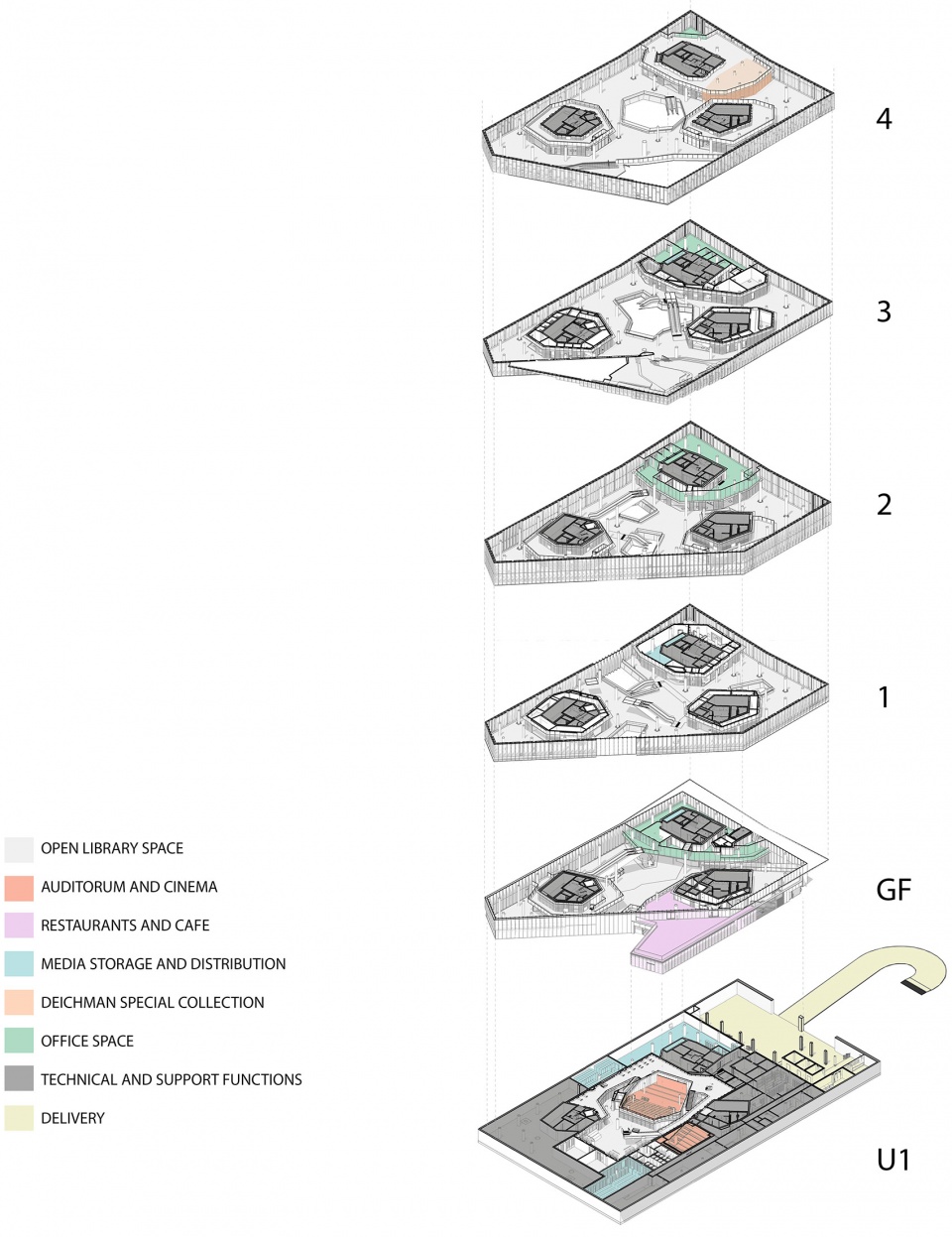 4

3

2

1

GF

U1

OPEN LIBRARY SPACE
AUDITORUM AND CINEMA
RESTAURANTS AND CAFE
MEDIA STORAGE AND DISTRIBUTION
DEICHMAN SPECIAL COLLECTION
OFFICE SPACE
TECHNICAL AND SUPPORT FUNCTIONS
DELIVERY