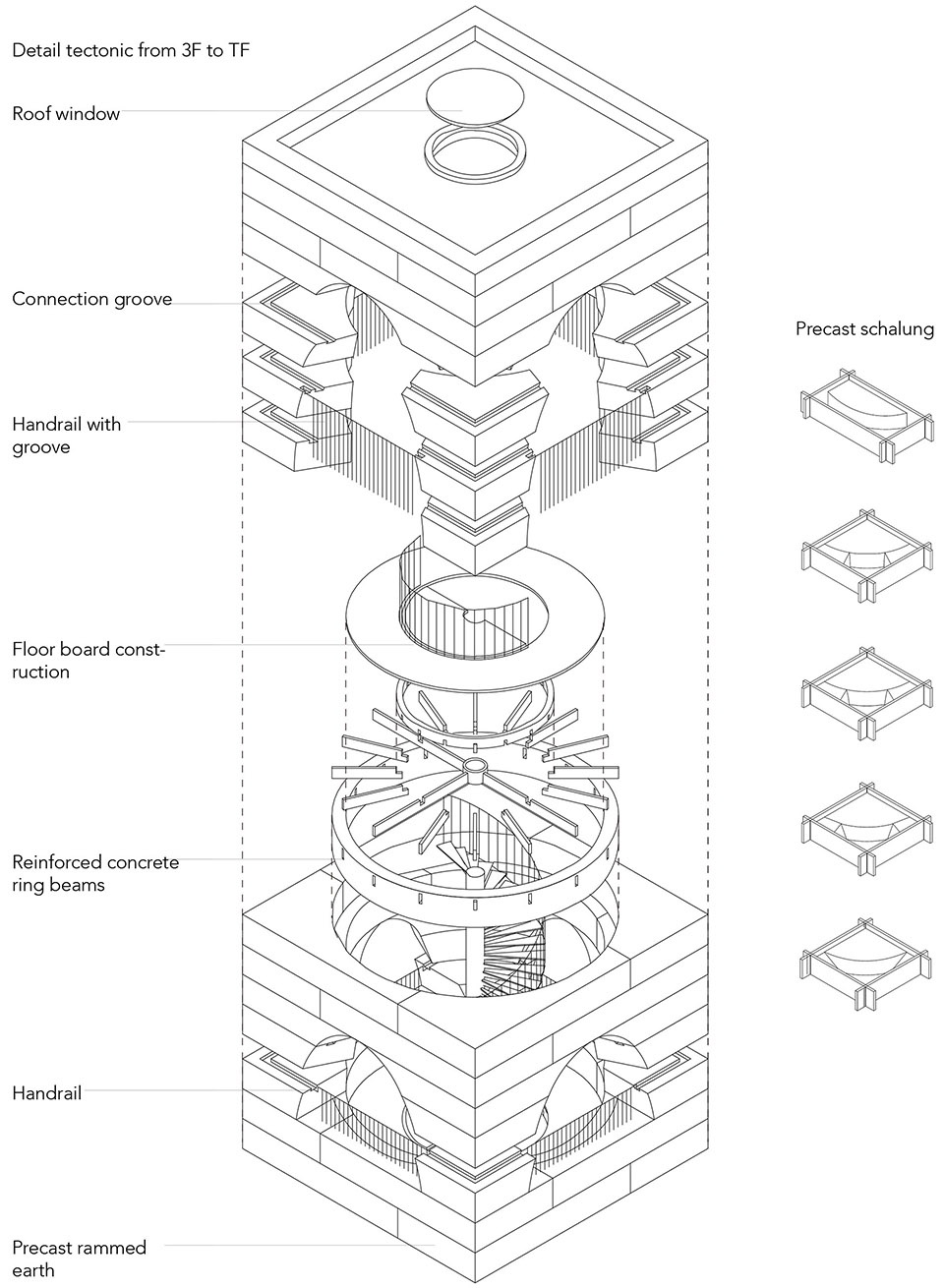 Detail tectonic from 3F to TF

Roof window

Connection groove

Handrail with groove

Floor board construction

Reinforced concrete ring beams

Handrail

Precast rammed earth

Precast schalung