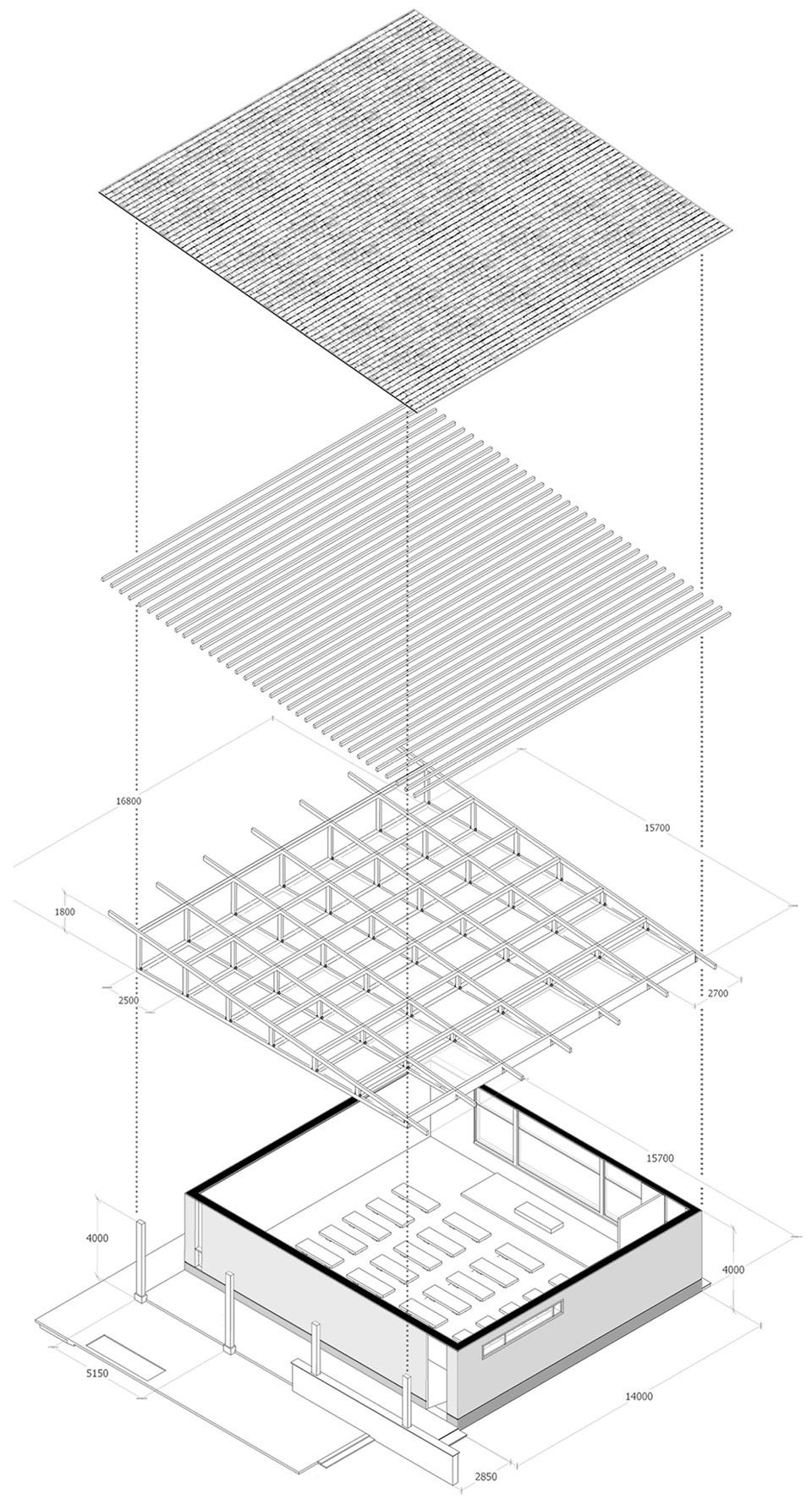 16800

15700

1800

2500

2700

15700

4000

4000

5150

14000

2850