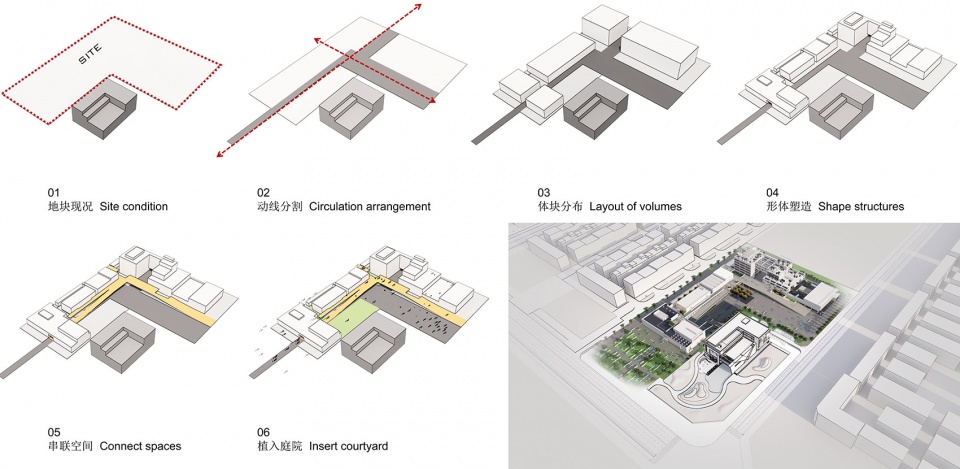 SITE

01
地块现况 Site condition

02
动线分割 Circulation arrangement

03
体块分布 Layout of volumes

04
形体塑造 Shape structures

05
串联空间 Connect spaces

06
植入庭院 Insert courtyard