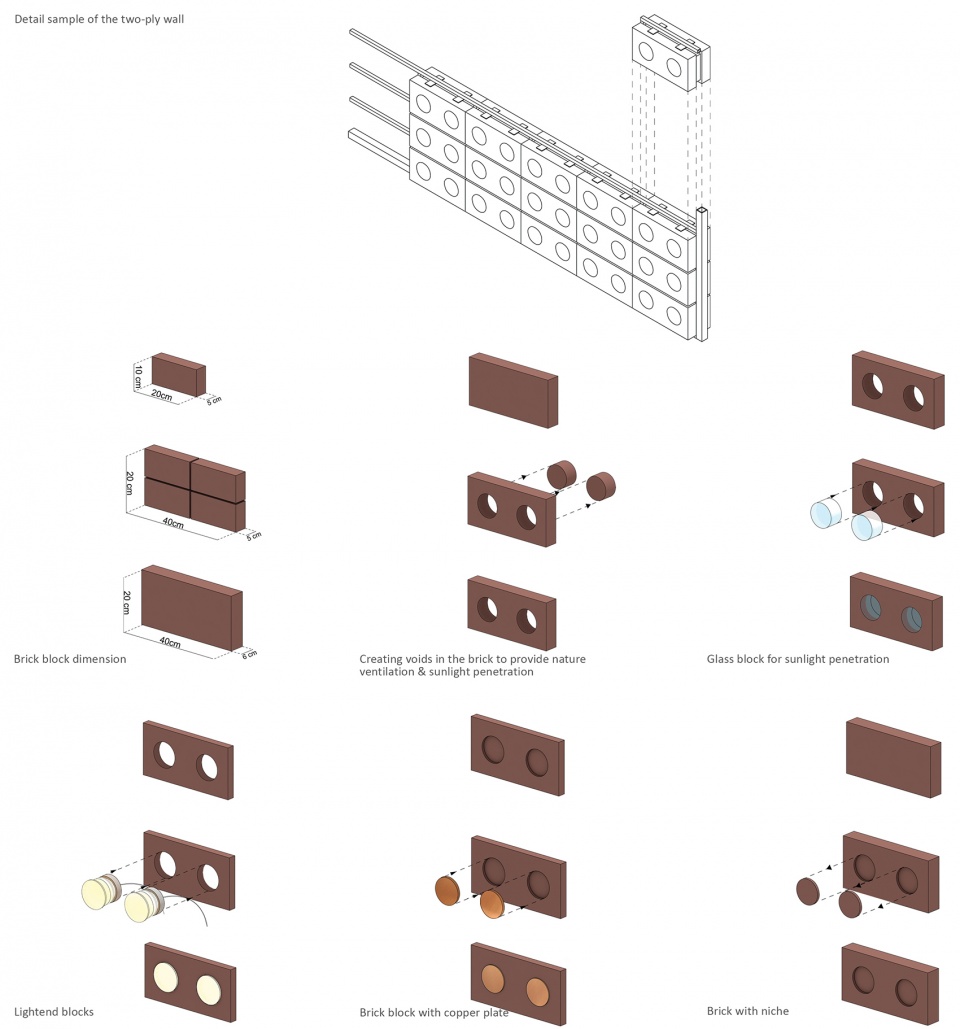 Detail sample of the two-ply wall

10 cm
20cm
5 cm

20 cm
40cm
5 cm

20 cm
40cm
5 cm

Brick block dimension

Creating voids in the brick to provide nature ventilation & sunlight penetration

Glass block for sunlight penetration

Lightend blocks

Brick block with copper plate

Brick with niche