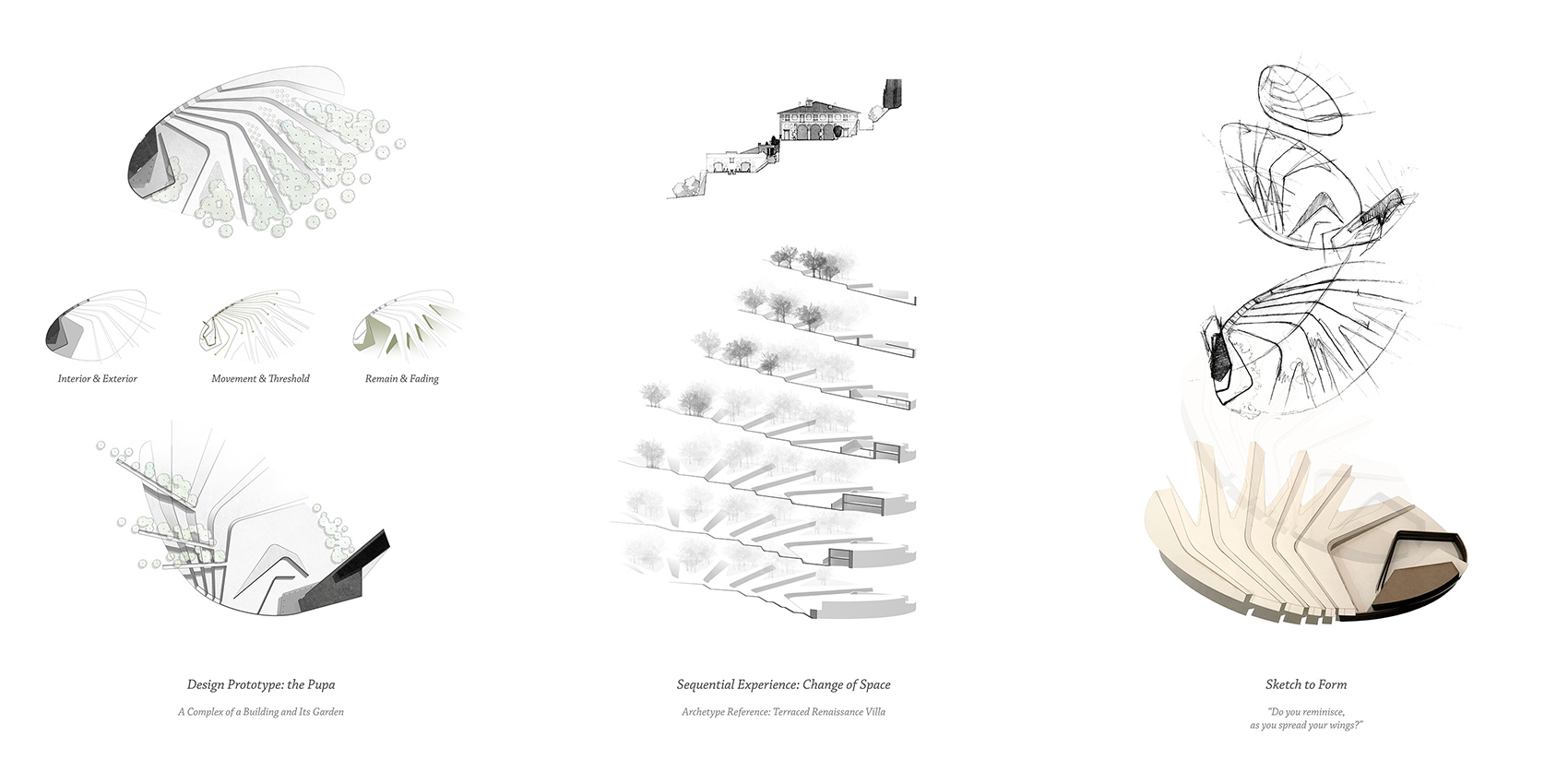 Interior & Exterior

Movement & Threshold

Remain & Fading

Design Prototype: the Pupa

A Complex of a Building and Its Garden

Sequential Experience: Change of Space

Archetype Reference: Terraced Renaissance Villa

Sketch to Form

"Do you reminisce, as you spread your wings?"