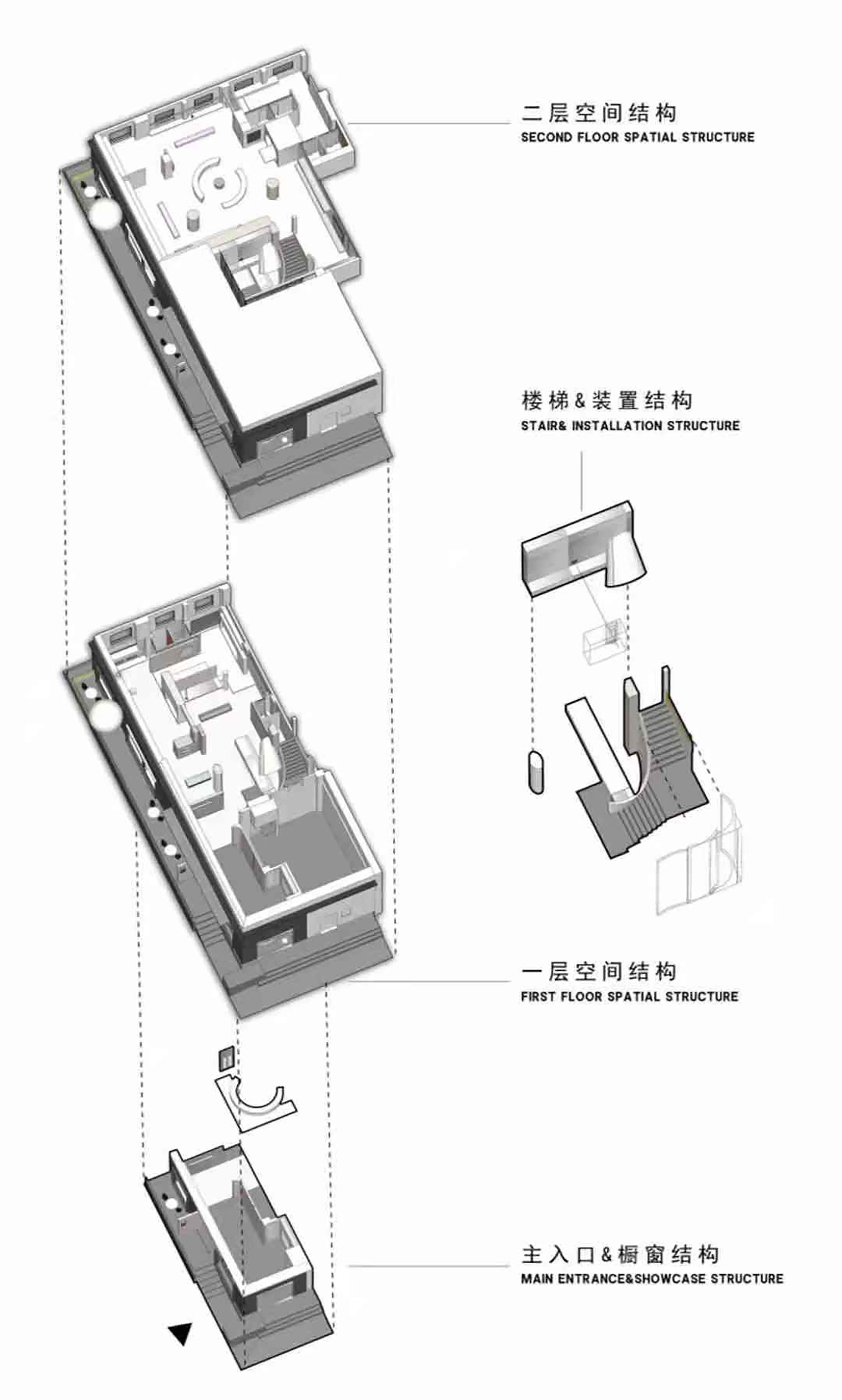 二层空间结构
SECOND FLOOR SPATIAL STRUCTURE

楼梯&装置结构
STAIR& INSTALLATION STRUCTURE

一层空间结构
FIRST FLOOR SPATIAL STRUCTURE

主入口&橱窗结构
MAIN ENTRANCE&SHOWCASE STRUCTURE