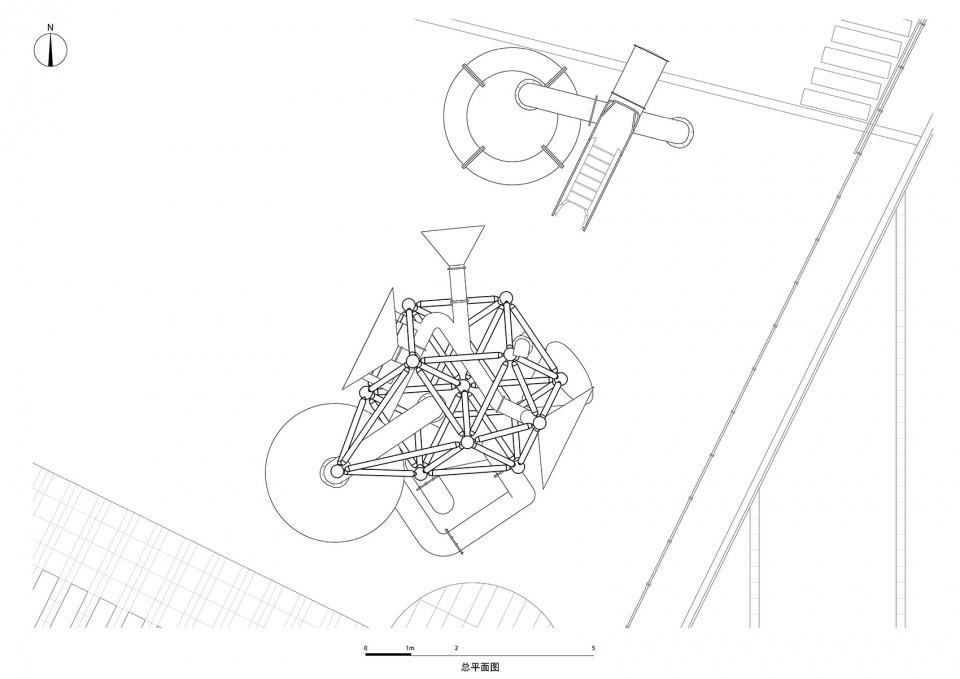 N

0 1m 2 5

总平面图