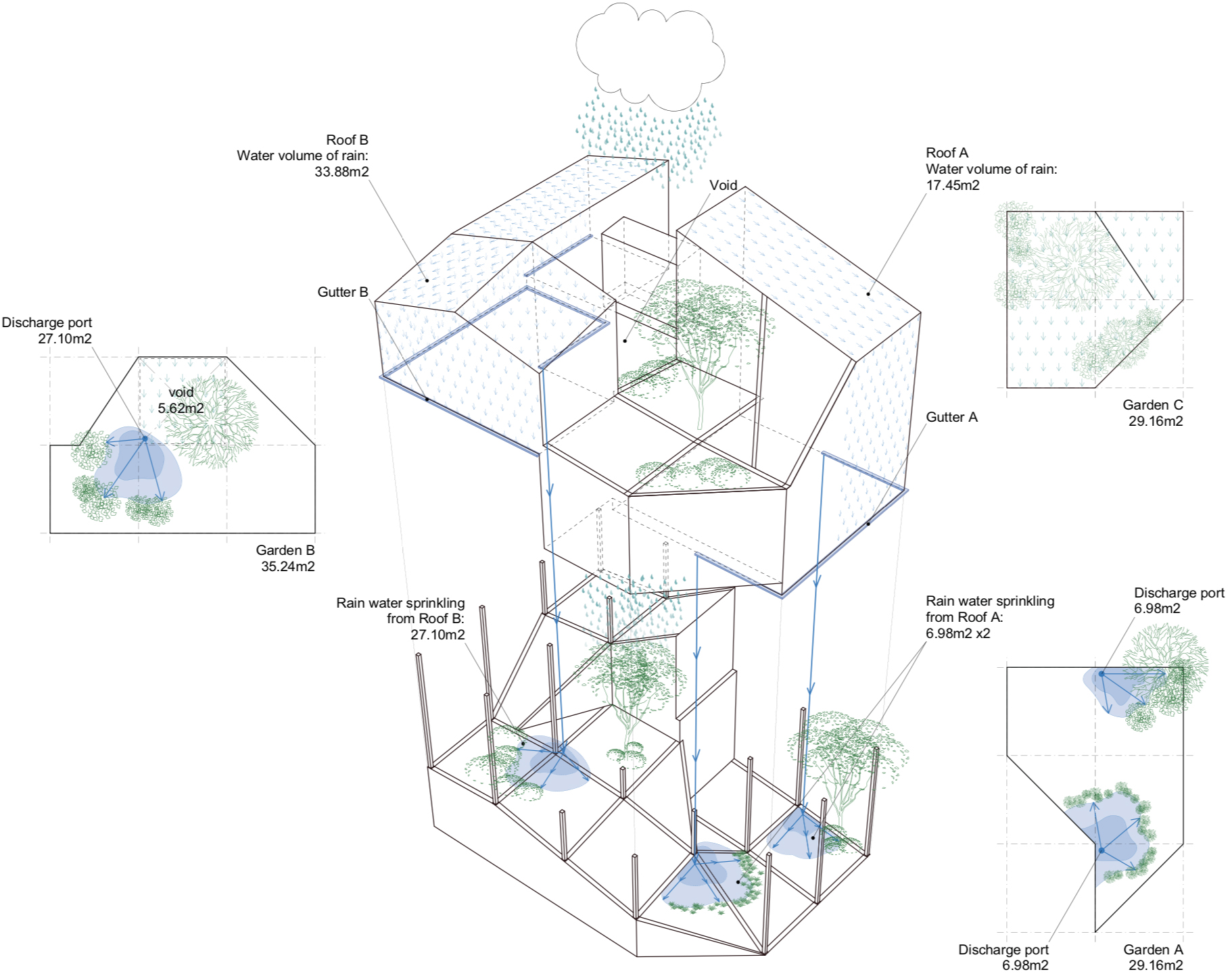 Roof B
Water volume of rain:
33.88m2

Void

Roof A
Water volume of rain:
17.45m2

Gutter B

Discharge port
27.10m2

void
5.62m2

Garden B
35.24m2

Garden C
29.16m2

Gutter A

Rain water sprinkling
from Roof B:
27.10m2

Rain water sprinkling
from Roof A:
6.98m2 x2

Discharge port
6.98m2

Discharge port
6.98m2

Garden A
29.16m2