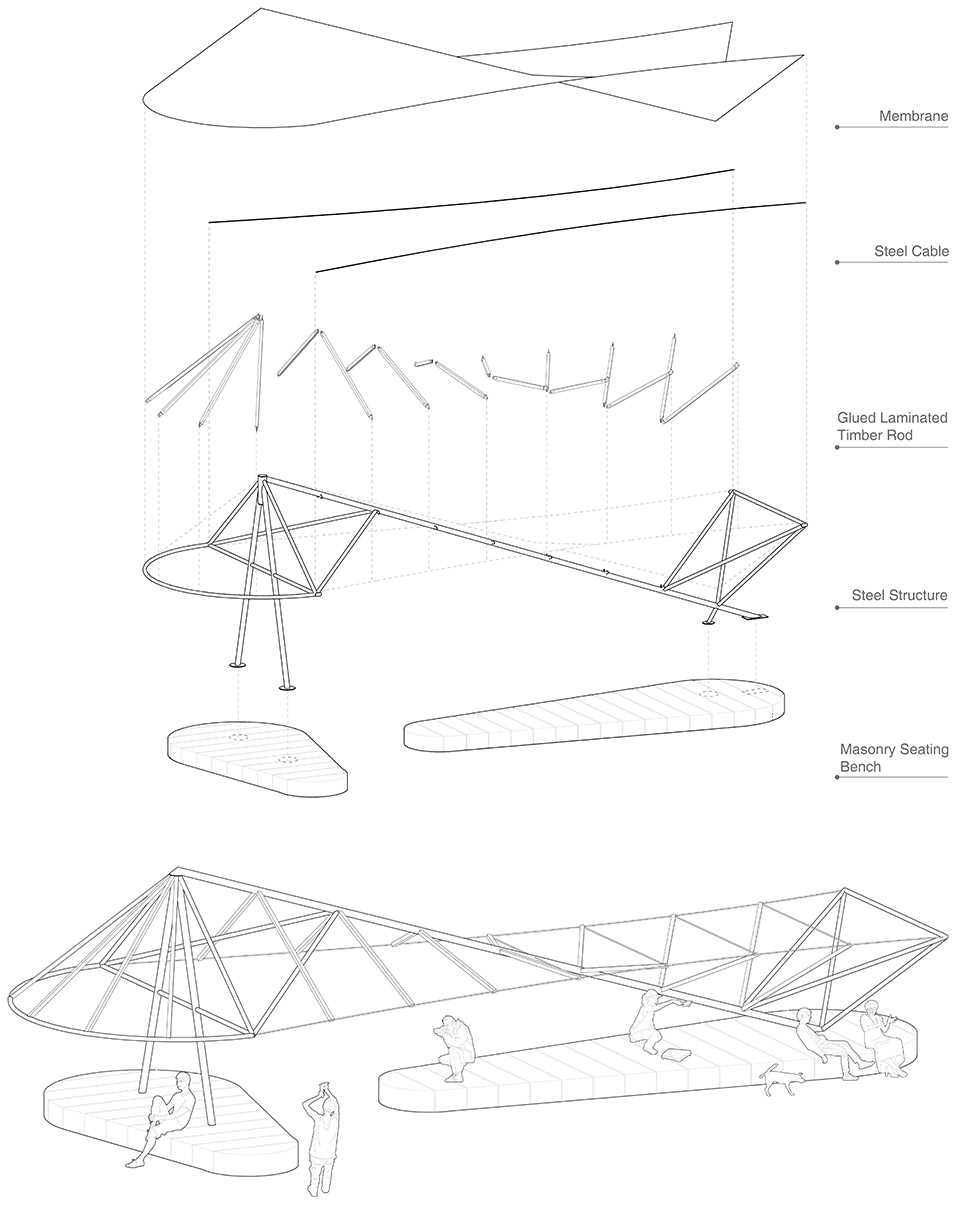 Membrane

Steel Cable

Glued Laminated Timber Rod

Steel Structure

Masonry Seating Bench