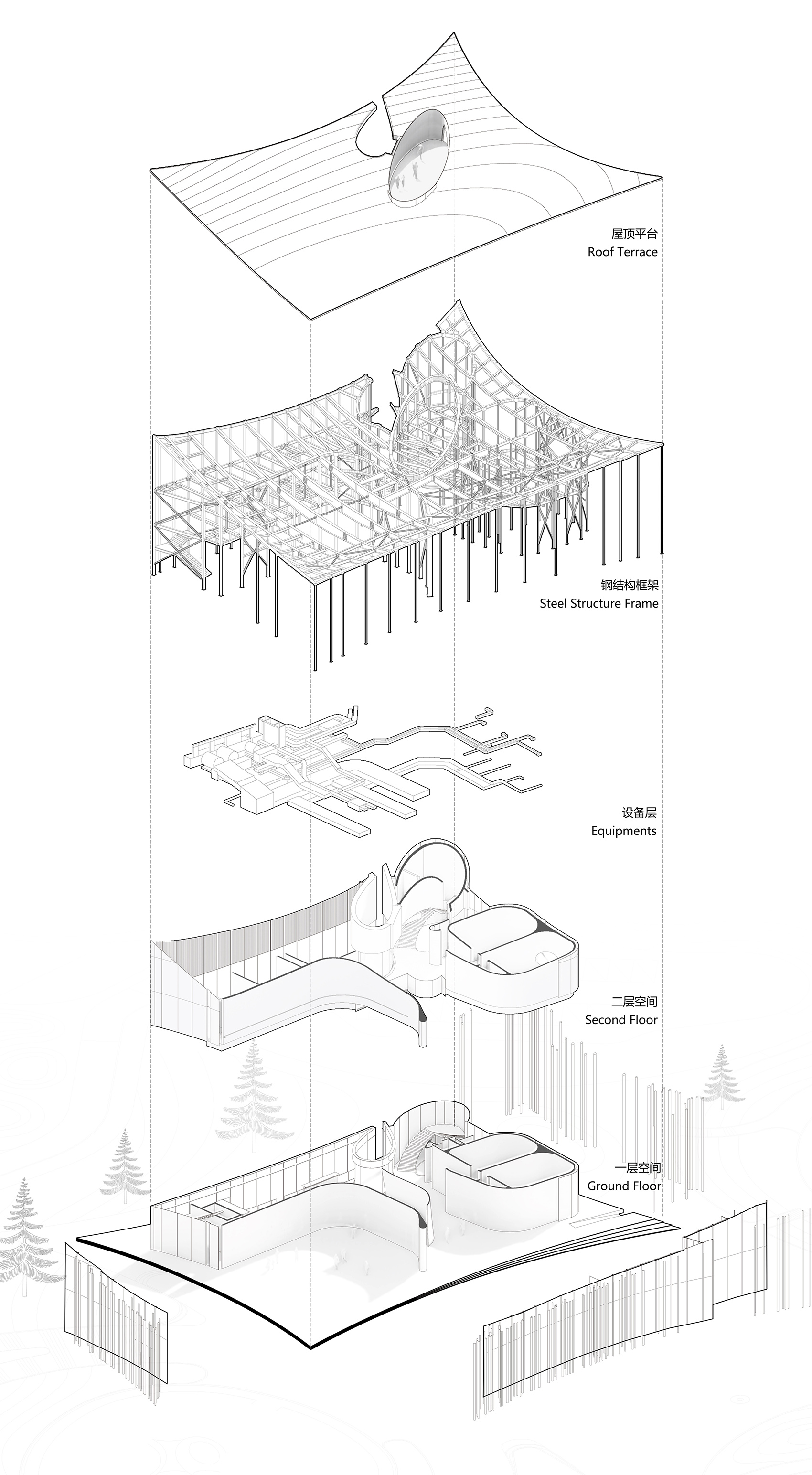 屋顶平台
Roof Terrace

钢结构框架
Steel Structure Frame

设备层
Equipments

二层空间
Second Floor

一层空间
Ground Floor