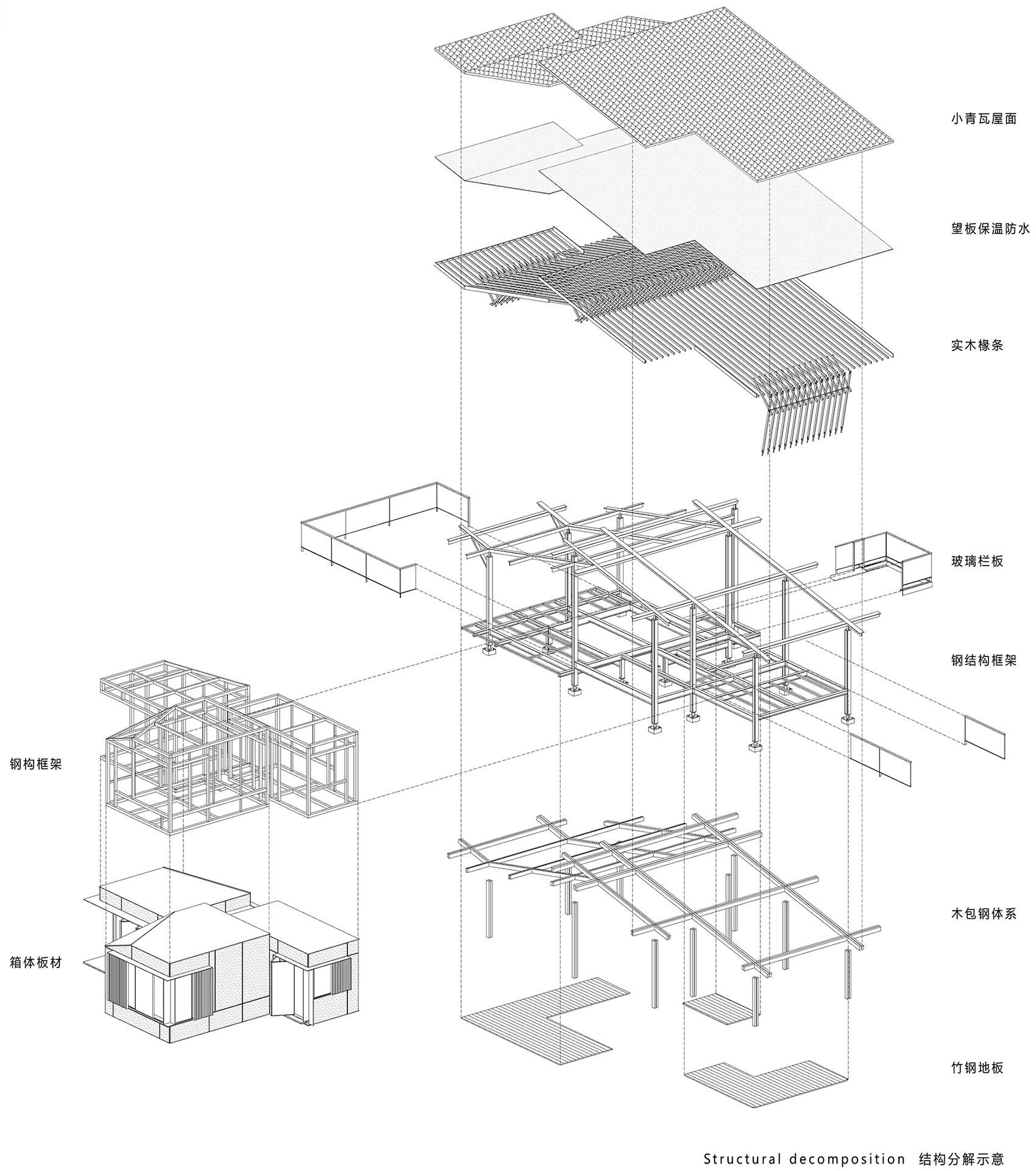 小青瓦屋面

望板保温防水

实木椽条

玻璃栏板

钢结构框架

钢构框架

木包钢体系

箱体板材

竹钢地板

Structural decomposition 结构分解示意