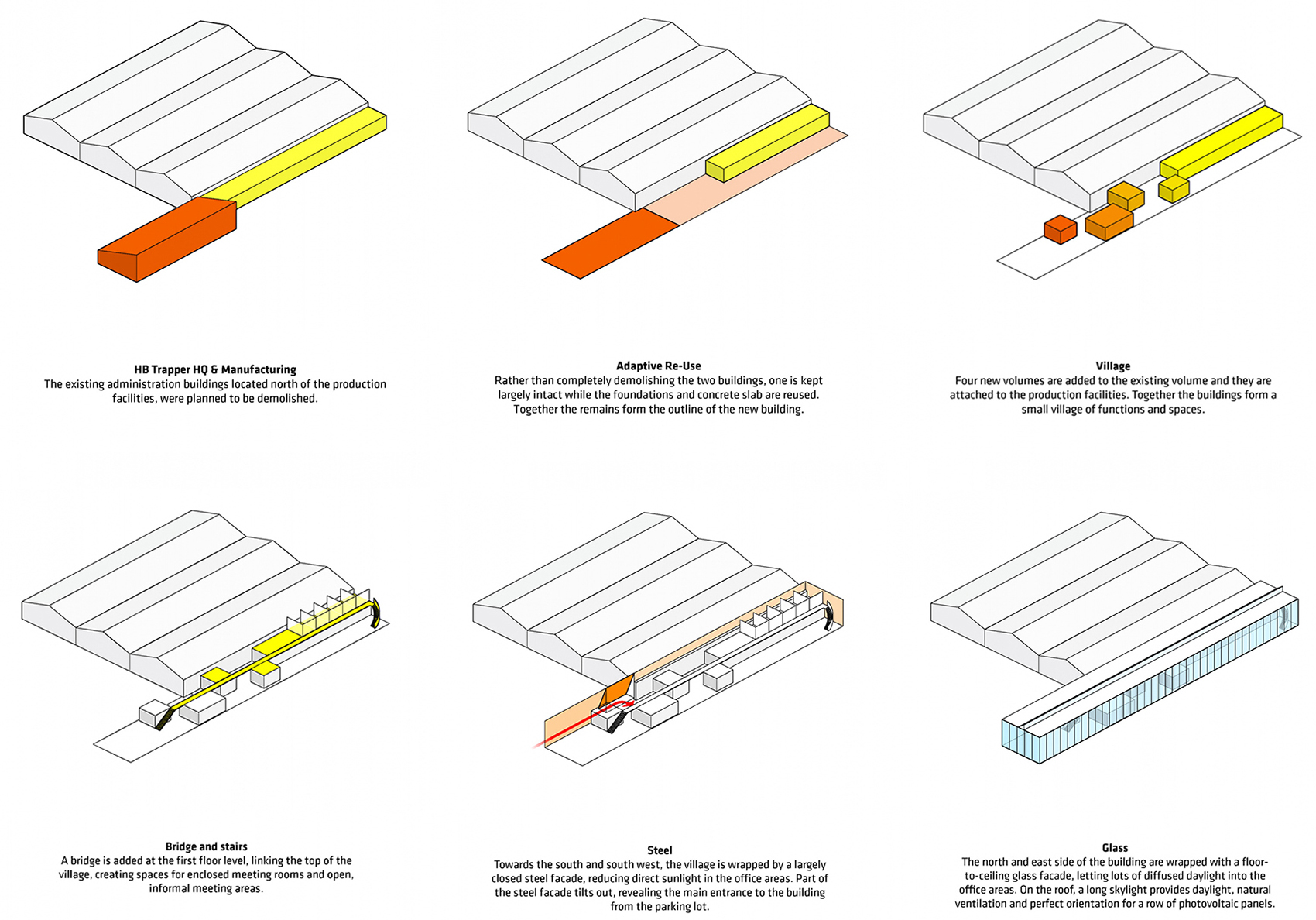 HB Trapper HQ & Manufacturing
The existing administration buildings located north of the production facilities, were planned to be demolished.

Adaptive Re-Use
Rather than completely demolishing the two buildings, one is kept largely intact while the foundations and concrete slab are reused. Together the remains form the outline of the new building.

Village
Four new volumes are added to the existing volume and they are attached to the production facilities. Together the buildings form a small village of functions and spaces.

Bridge and stairs
A bridge is added at the first floor level, linking the top of the village, creating spaces for enclosed meeting rooms and open, informal meeting areas.

Steel
Towards the south and south west, the village is wrapped by a largely closed steel facade, reducing direct sunlight in the office areas. Part of the steel facade tilts out, revealing the main entrance to the building from the parking lot.

Glass
The north and east side of the building are wrapped with a floor-to-ceiling glass facade, letting lots of diffused daylight into the office areas. On the roof, a long skylight provides daylight, natural ventilation and perfect orientation for a row of photovoltaic panels.