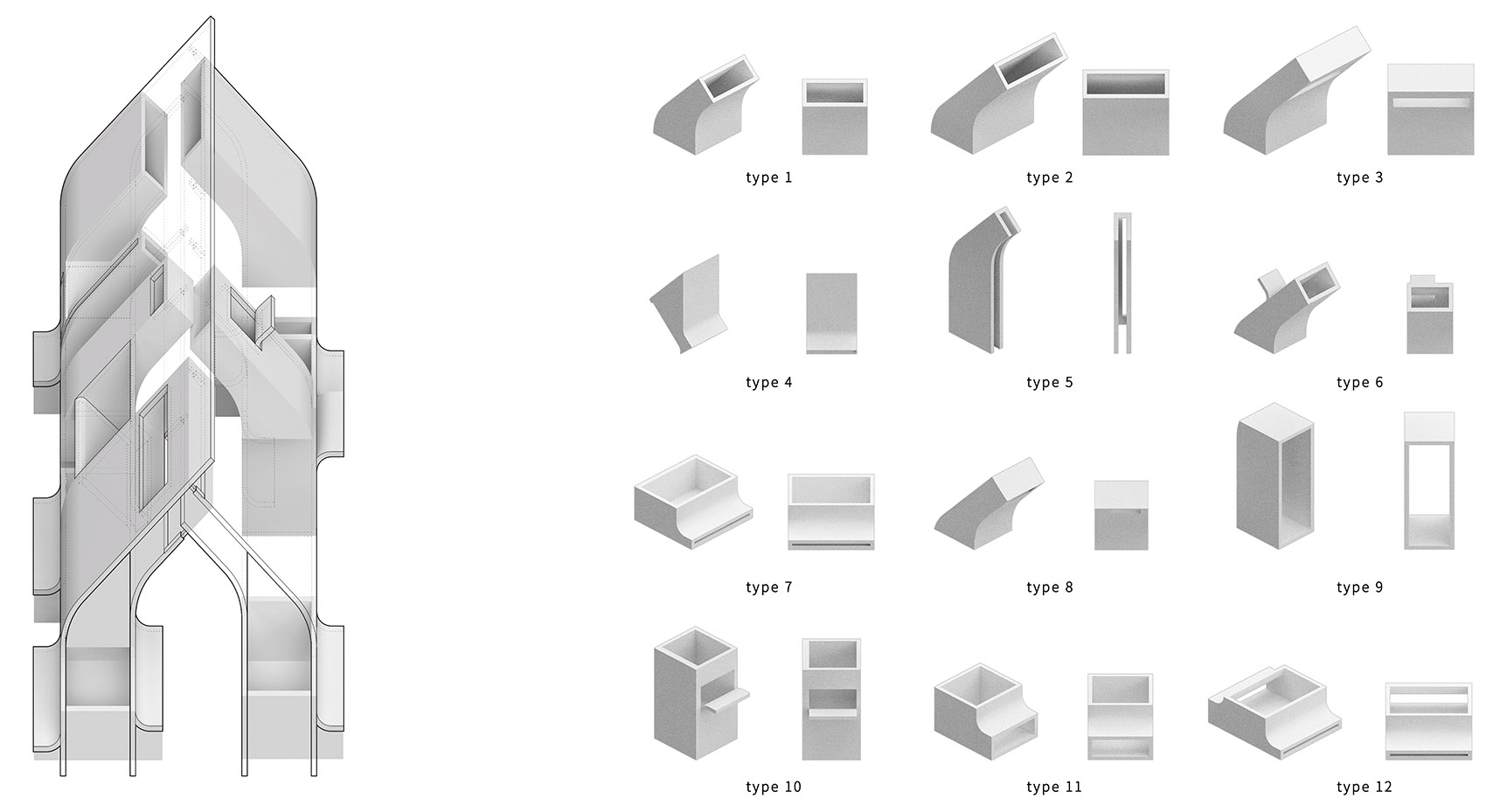 type 1

type 2

type 3

type 4

type 5

type 6

type 7

type 8

type 9

type 10

type 11

type 12