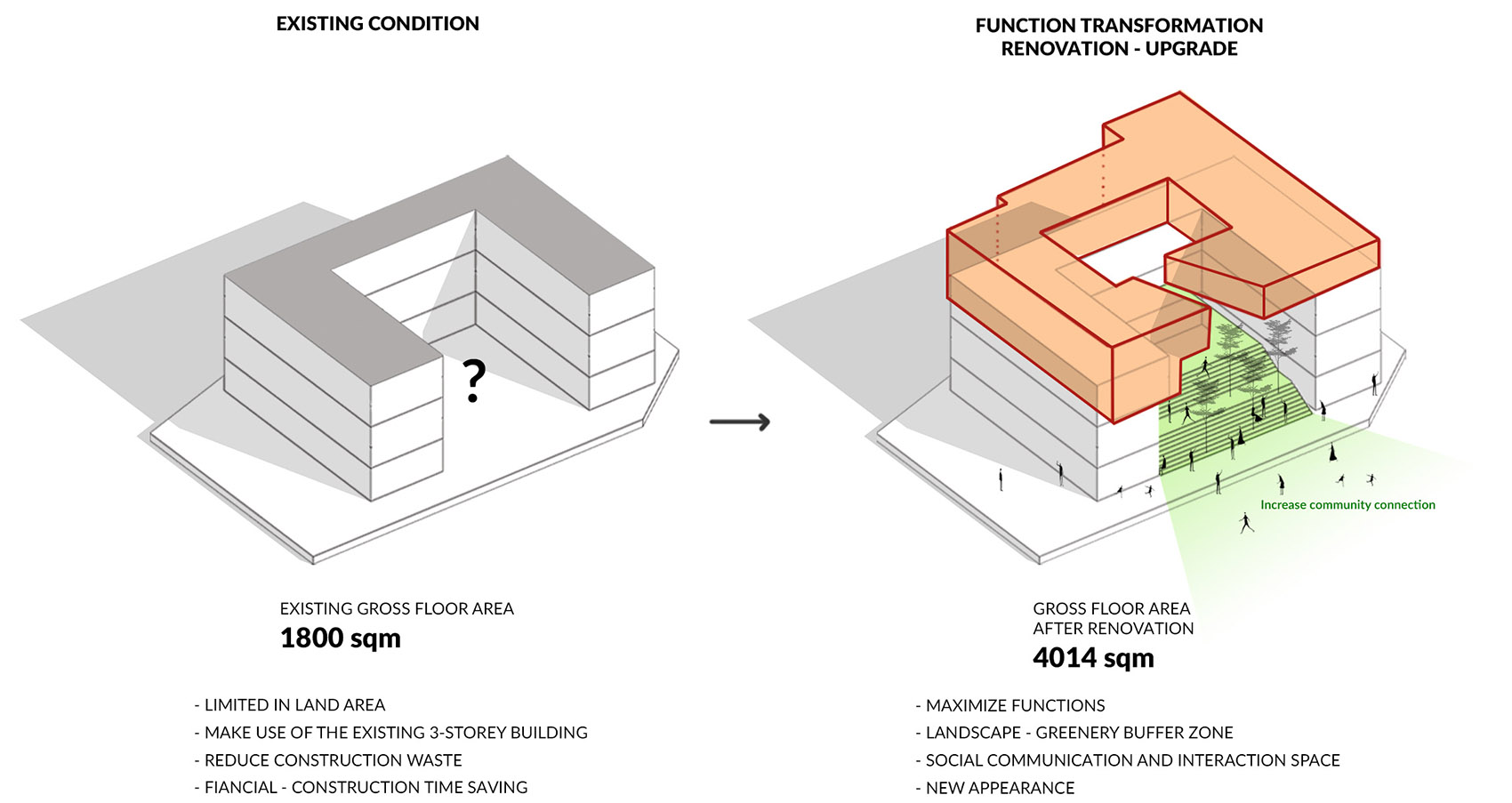 EXISTING CONDITION

?

EXISTING GROSS FLOOR AREA
1800 sqm

- LIMITED IN LAND AREA
- MAKE USE OF THE EXISTING 3-STOREY BUILDING
- REDUCE CONSTRUCTION WASTE
- FIANCIAL - CONSTRUCTION TIME SAVING

FUNCTION TRANSFORMATION
RENOVATION - UPGRADE

Increase community connection

GROSS FLOOR AREA
AFTER RENOVATION
4014 sqm

- MAXIMIZE FUNCTIONS
- LANDSCAPE - GREENERY BUFFER ZONE
- SOCIAL COMMUNICATION AND INTERACTION SPACE
- NEW APPEARANCE