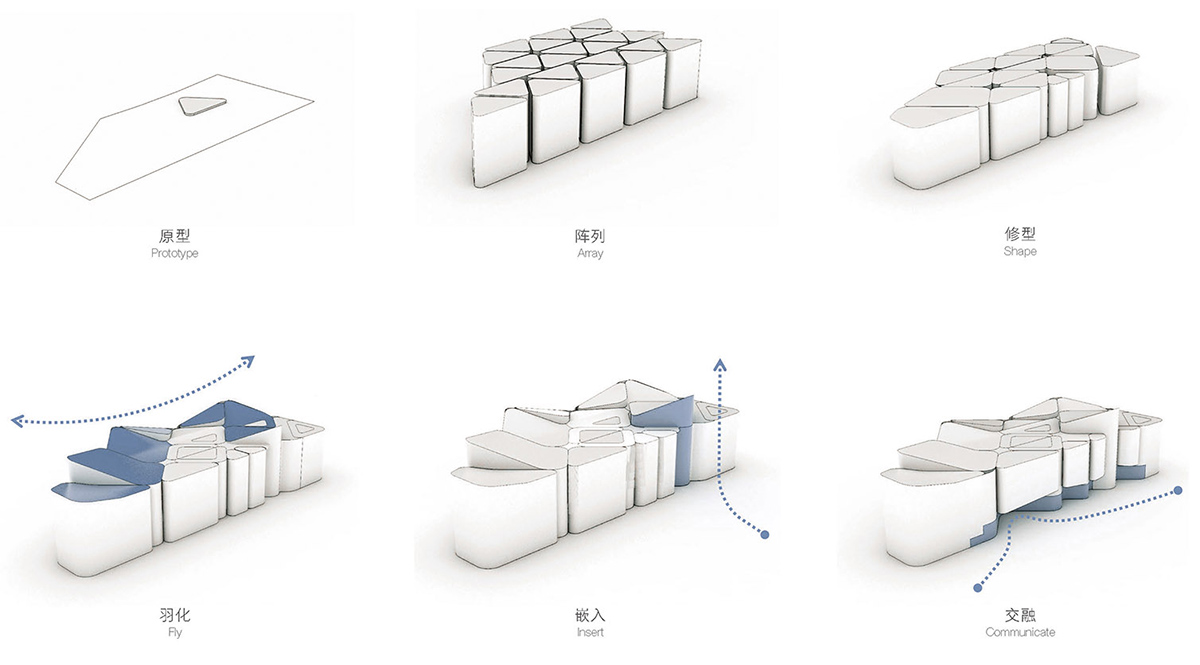 原型
Prototype

阵列
Array

修型
Shape

羽化
Fly

嵌入
Insert

交融
Communicate