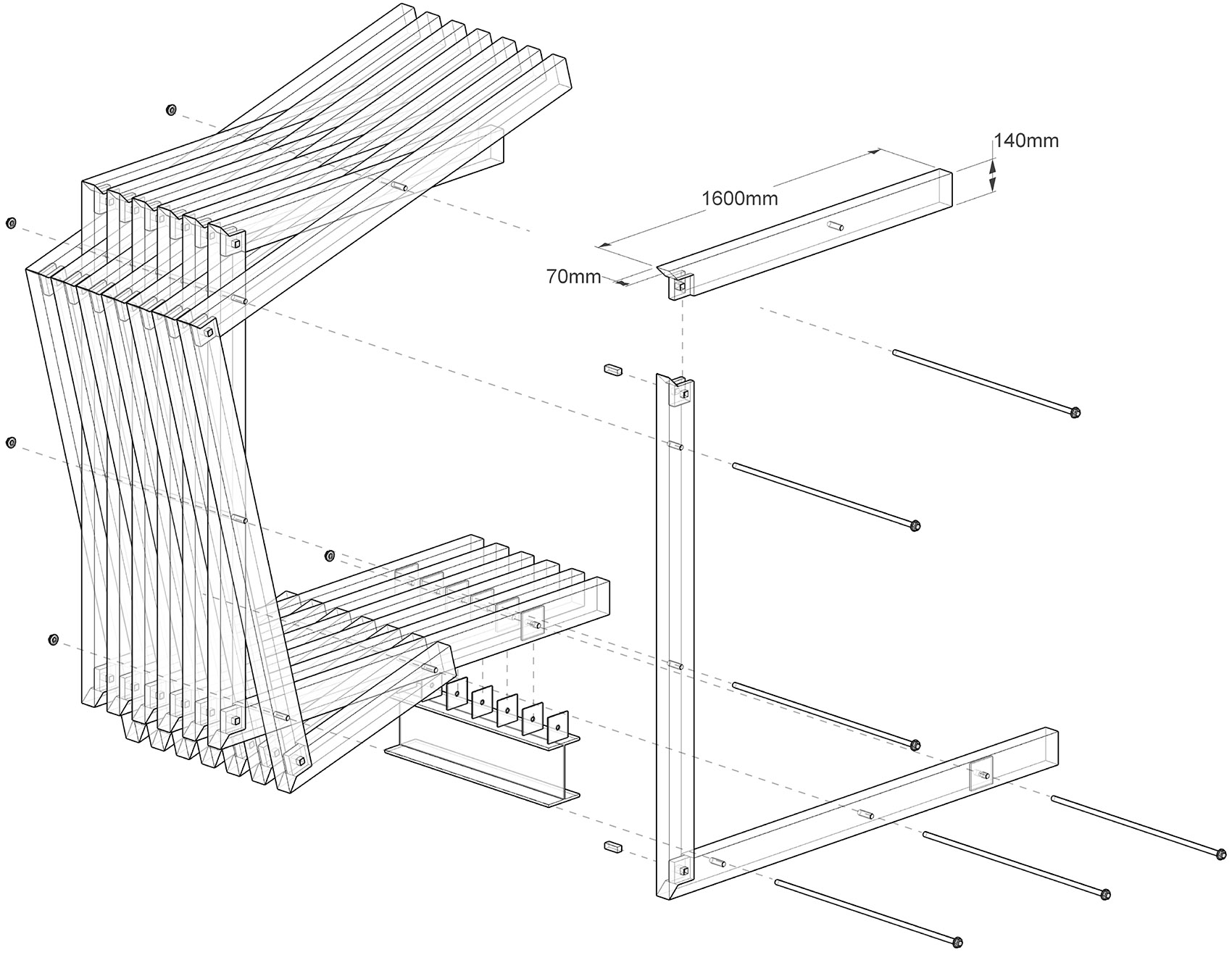 140mm
1600mm
70mm